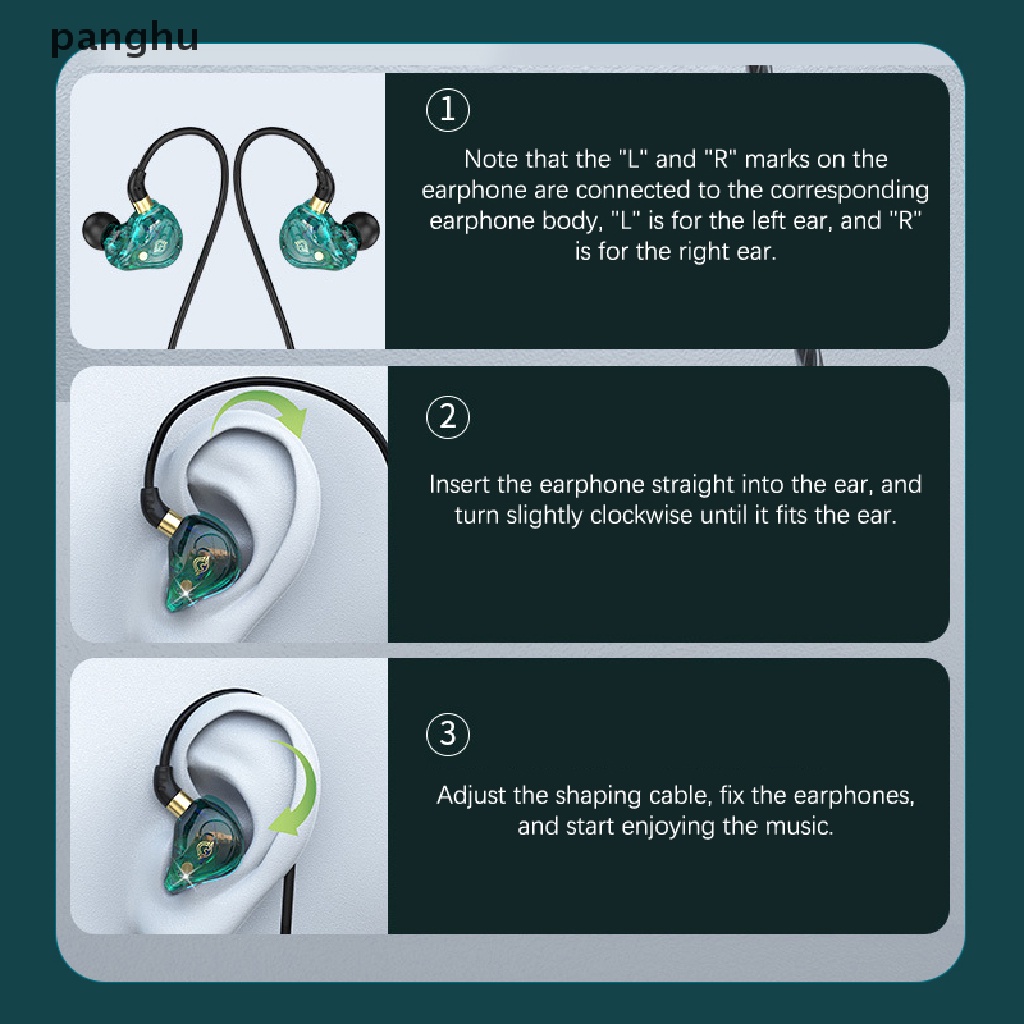 panghu

①

Note that the "L" and "R" marks on the earphone are connected to the corresponding earphone body, "L" is for the left ear, and "R" is for the right ear.

②

Insert the earphone straight into the ear, and turn slightly clockwise until it fits the ear.

③

Adjust the shaping cable, fix the earphones, and start enjoying the music.