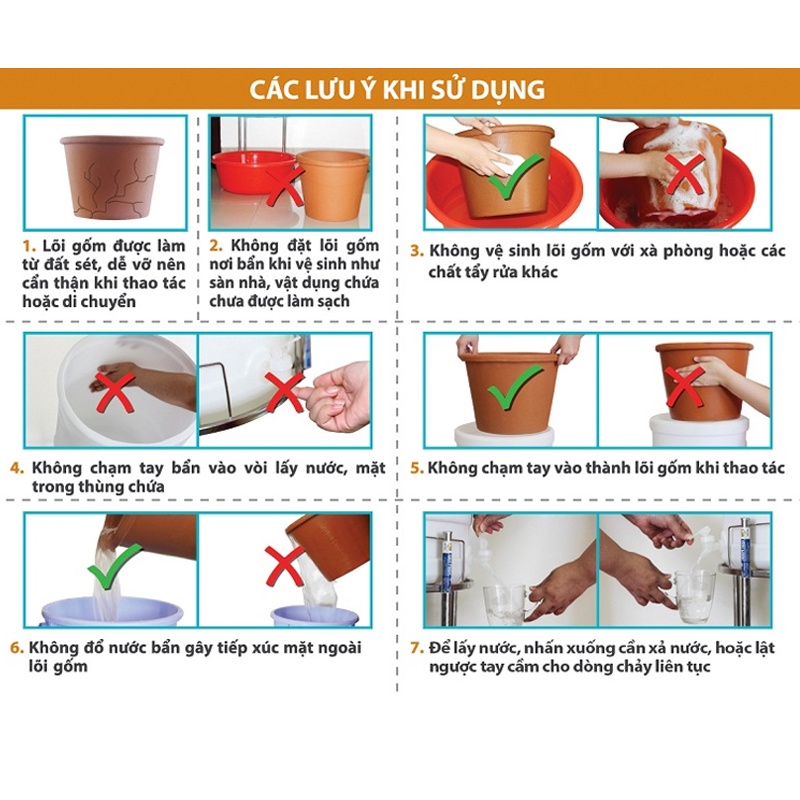 CÁC LƯU Ý KHI SỬ DỤNG

1. Lõi gốm được làm từ đất sét, dễ vỡ nên cẩn thận khi thao tác hoặc di chuyển

2. Không đặt lõi gốm nơi bẩn khi vệ sinh như sàn nhà, vật dụng chứa chưa được làm sạch

3. Không vệ sinh lõi gốm với xà phòng hoặc các chất tẩy rửa khác

4. Không chạm tay bẩn vào vòi lấy nước, mặt trong thùng chứa

5. Không chạm tay vào thành lõi gốm khi thao tác

6. Không đổ nước bẩn gây tiếp xúc mặt ngoài lõi gốm

7. Để lấy nước, nhấn xuống cần xả nước, hoặc lật ngược tay cầm cho dòng chảy liên tục