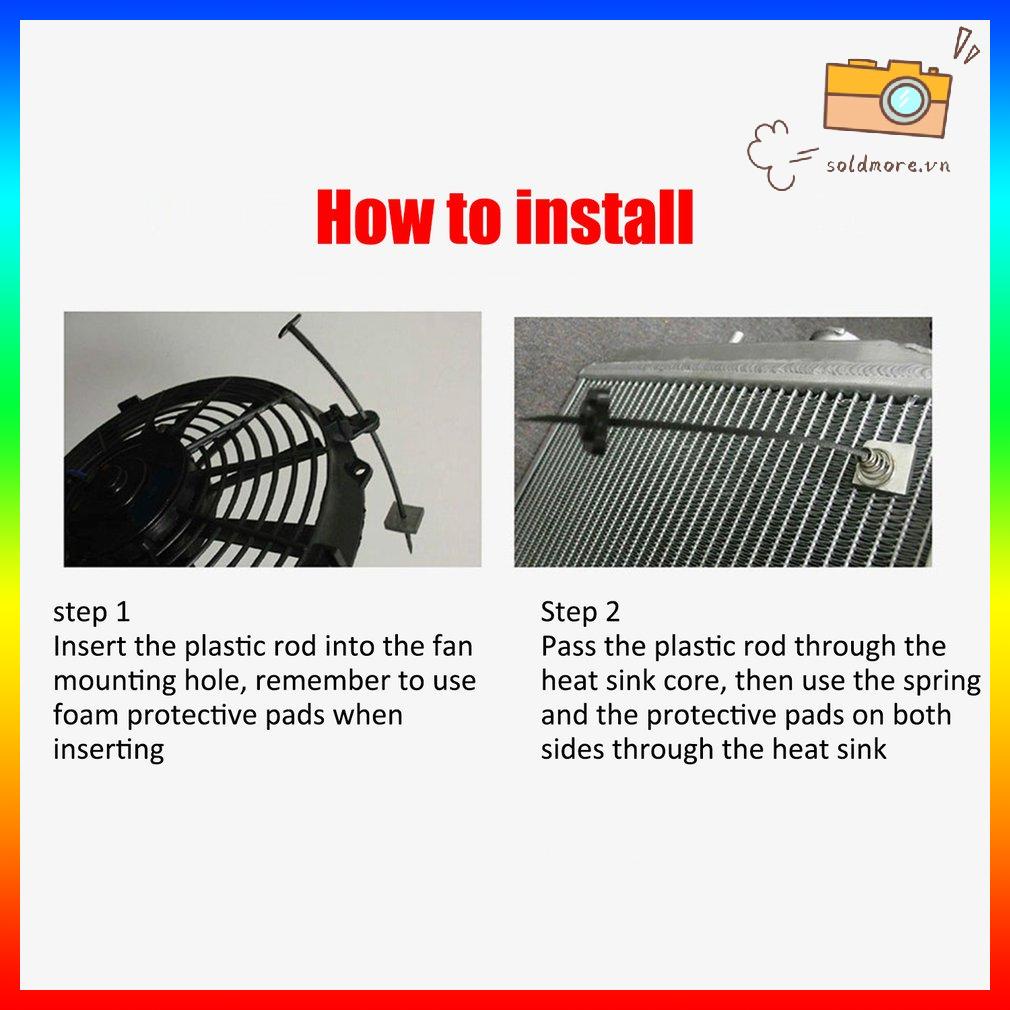 soldmore.vn

How to install

step 1
Insert the plastic rod into the fan mounting hole, remember to use foam protective pads when inserting

Step 2
Pass the plastic rod through the heat sink core, then use the spring and the protective pads on both sides through the heat sink