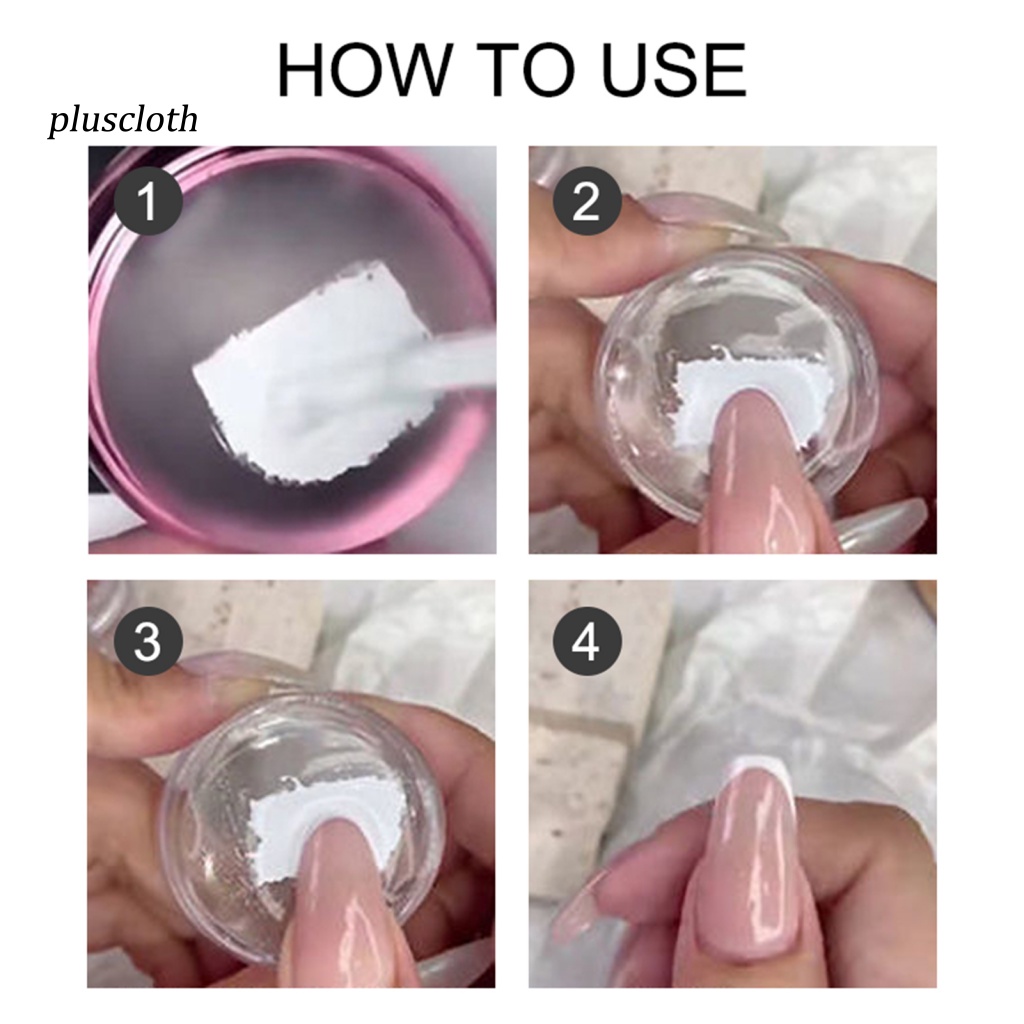 HOW TO USE

pluscloth

1

2

3

4