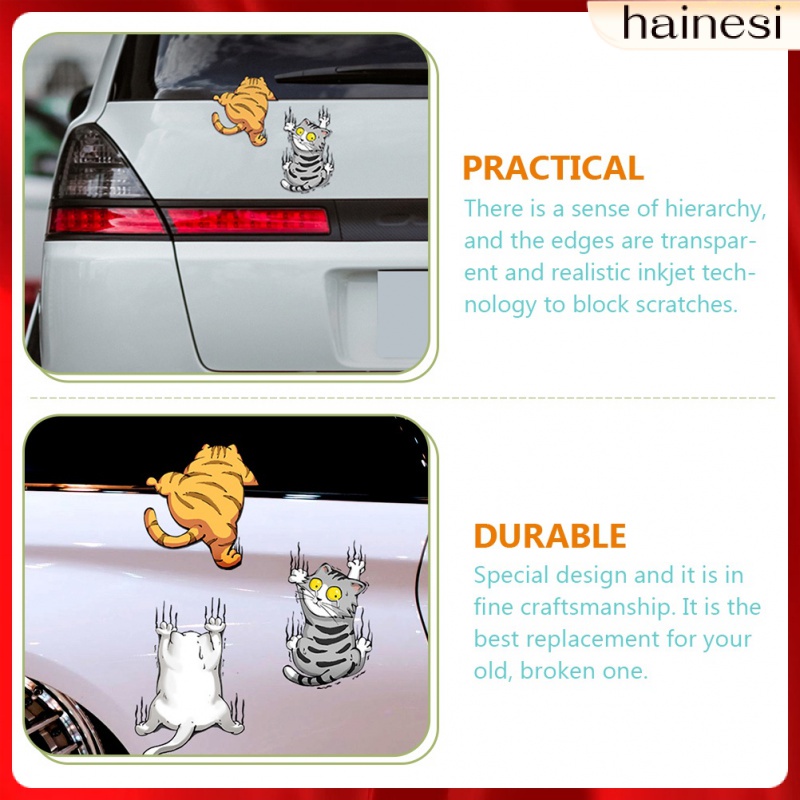 hainesi

PRACTICAL
There is a sense of hierarchy, and the edges are transparent and realistic inkjet technology to block scratches.

DURABLE
Special design and it is in fine craftsmanship. It is the best replacement for your old, broken one.