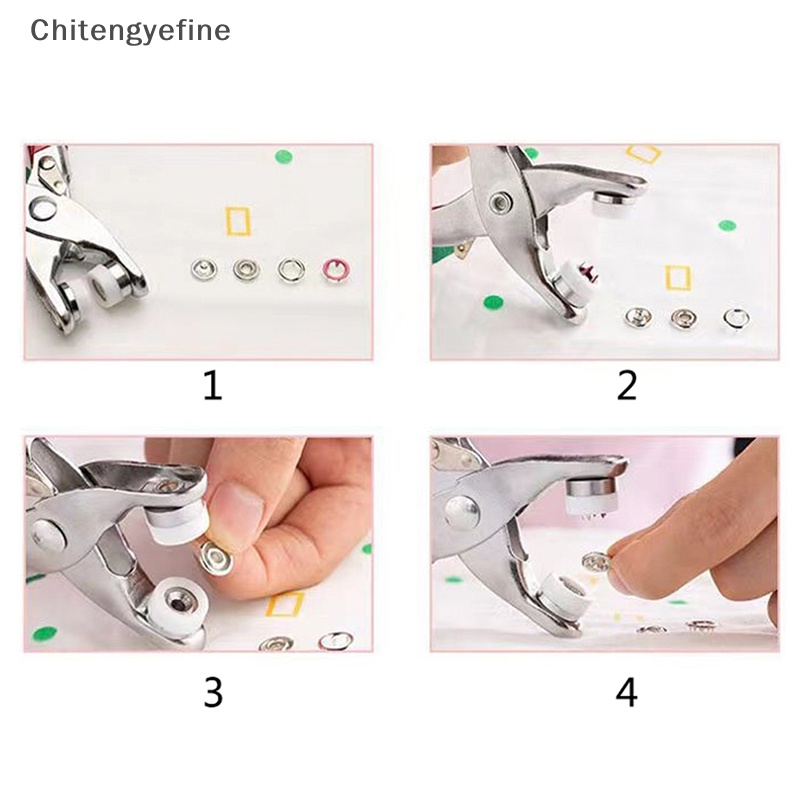 Chitengyefine

1

2

3

4