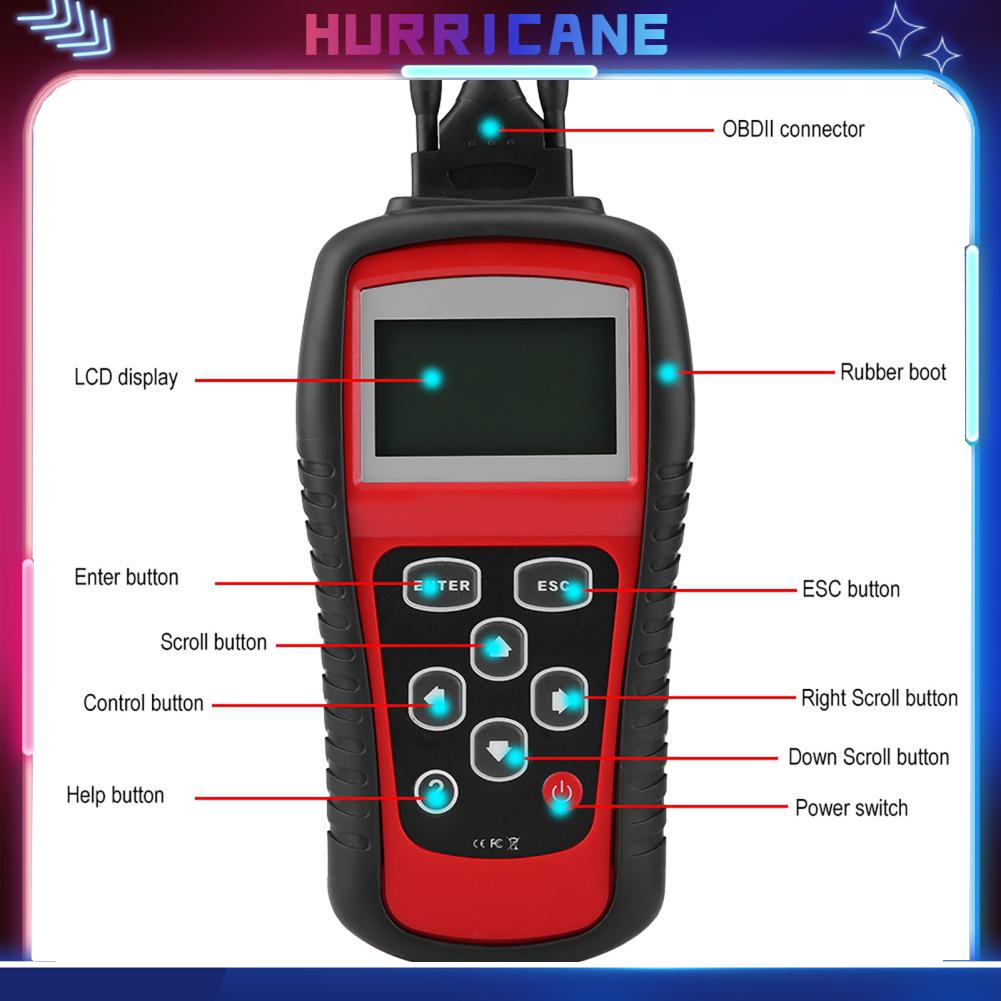 HURRICANE

OBDII connector

LCD display

Rubber boot

Enter button

ENTER

ESC

ESC button

Scroll button

Control button

Right Scroll button

Down Scroll button

Help button

Power switch

CE FC