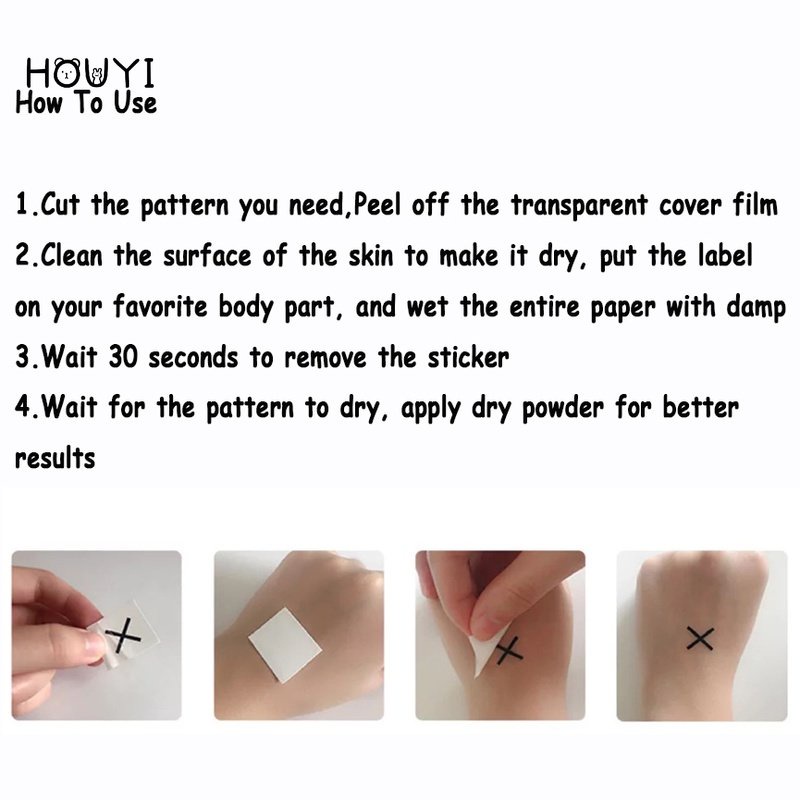 HOUYI
How To Use

1.Cut the pattern you need,Peel off the transparent cover film
2.Clean the surface of the skin to make it dry, put the label on your favorite body part, and wet the entire paper with damp
3.Wait 30 seconds to remove the sticker
4.Wait for the pattern to dry, apply dry powder for better results