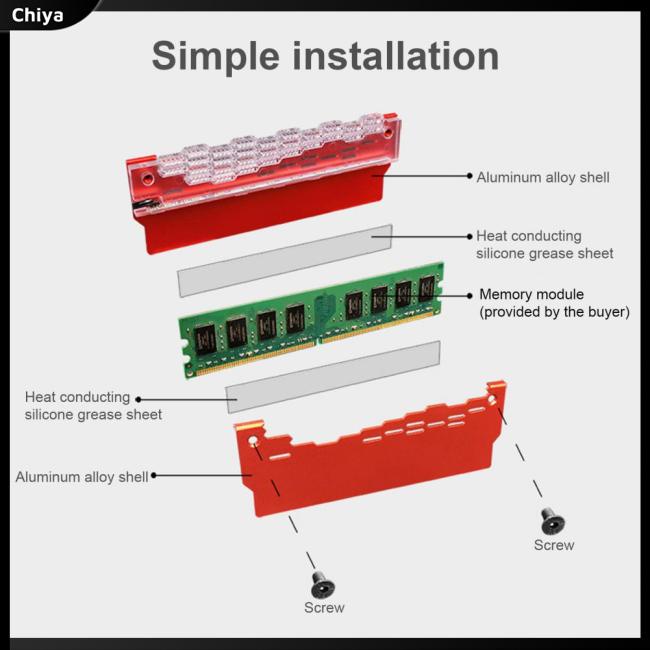 Chiya

Simple installation

Aluminum alloy shell

Heat conducting silicone grease sheet

Memory module (provided by the buyer)

Heat conducting silicone grease sheet

Aluminum alloy shell

Screw

Screw