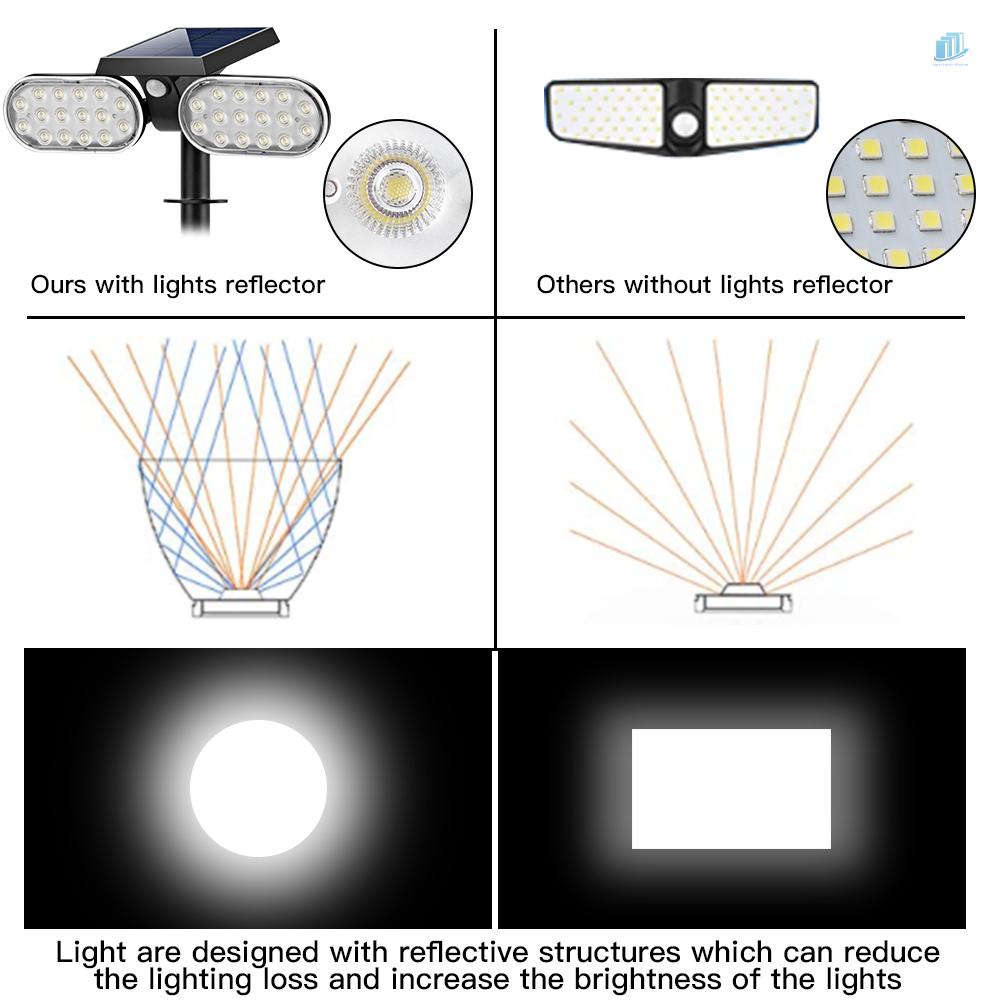 Ours with lights reflector

Others without lights reflector

Light are designed with reflective structures which can reduce the lighting loss and increase the brightness of the lights