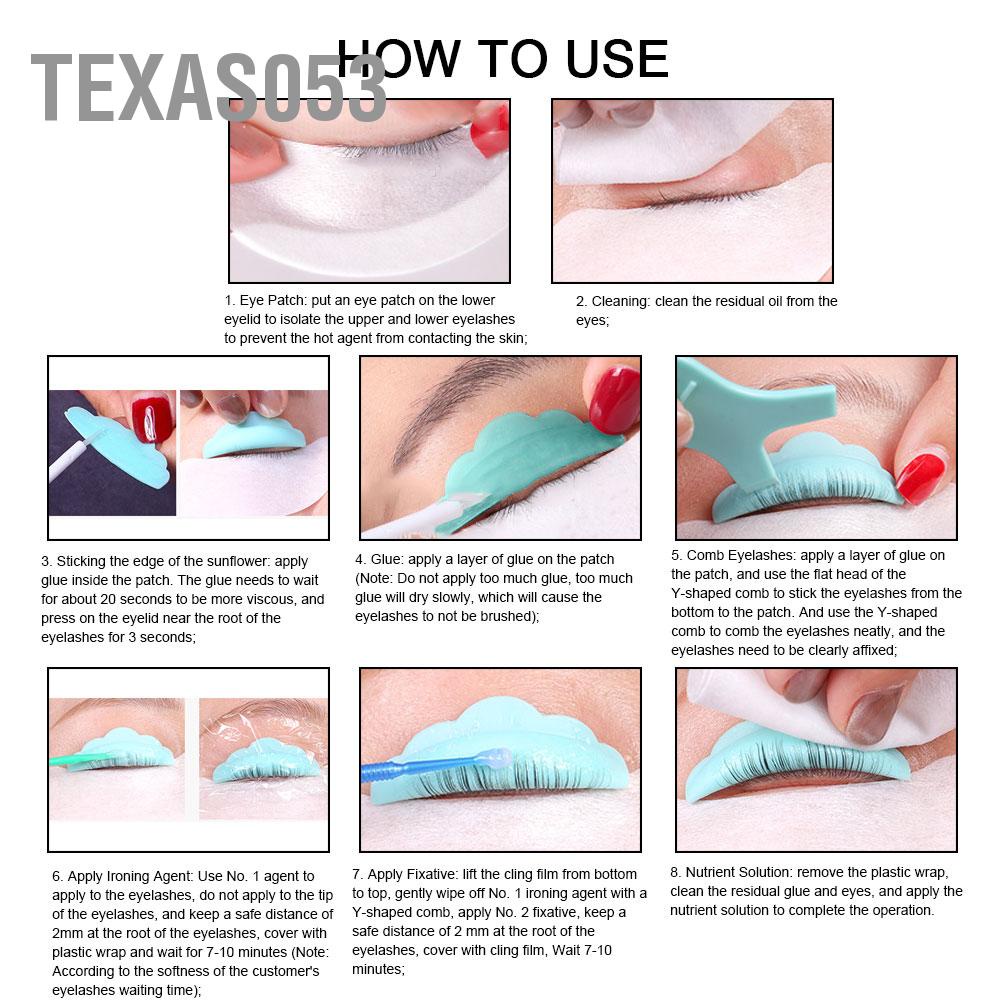 Texas053

HOW TO USE

1. Eye Patch: put an eye patch on the lower eyelid to isolate the upper and lower eyelashes to prevent the hot agent from contacting the skin;

2. Cleaning: clean the residual oil from the eyes;

3. Sticking the edge of the sunflower: apply glue inside the patch. The glue needs to wait for about 20 seconds to be more viscous, and press on the eyelid near the root of the eyelashes for 3 seconds;

4. Glue: apply a layer of glue on the patch (Note: Do not apply too much glue, too much glue will dry slowly, which will cause the eyelashes to not be brushed);

5. Comb Eyelashes: apply a layer of glue on the patch, and use the flat head of the Y-shaped comb to stick the eyelashes from the bottom to the patch. And use the Y-shaped comb to comb the eyelashes neatly, and the eyelashes need to be clearly affixed;

6. Apply Ironing Agent: Use No. 1 agent to apply to the eyelashes, do not apply to the tip of the eyelashes, and keep a safe distance of 2mm at the root of the eyelashes, cover with plastic wrap and wait for 7-10 minutes (Note: According to the softness of the customer's eyelashes waiting time);

7. Apply Fixative: lift the cling film from bottom to top, gently wipe off No. 1 ironing agent with a Y-shaped comb, apply No. 2 fixative, keep a safe distance of 2 mm at the root of the eyelashes, cover with cling film, Wait 7-10 minutes;

8. Nutrient Solution: remove the plastic wrap, clean the residual glue and eyes, and apply the nutrient solution to complete the operation.