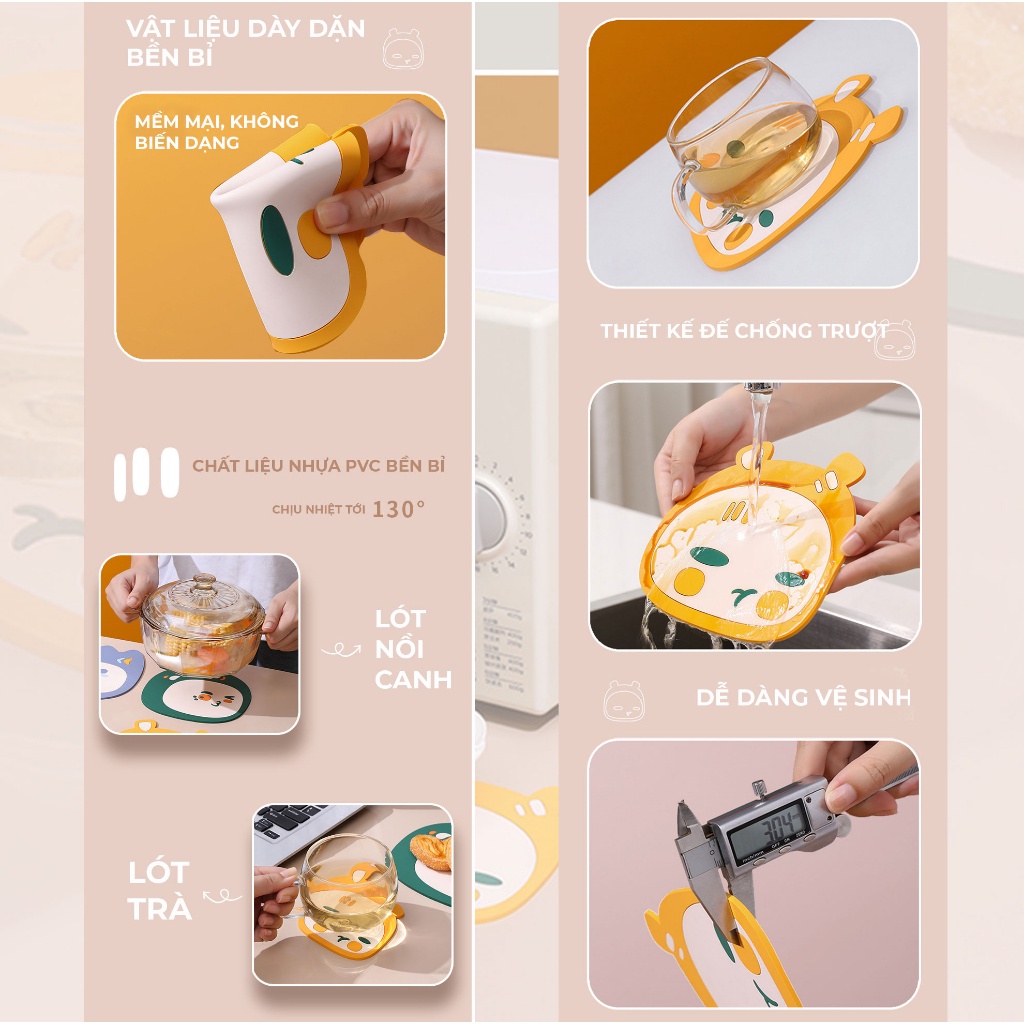 VẬT LIỆU DÀY DẶN BỀN BỈ

MỀM MẠI, KHÔNG BIẾN DẠNG

CHẤT LIỆU NHỰA PVC BỀN BỈ

CHỊU NHIỆT TỚI 130°

LÓT NỒI CANH

LÓT TRÀ

THIẾT KẾ ĐẾ CHỐNG TRƯỢT

DỄ DÀNG VỆ SINH

3.04