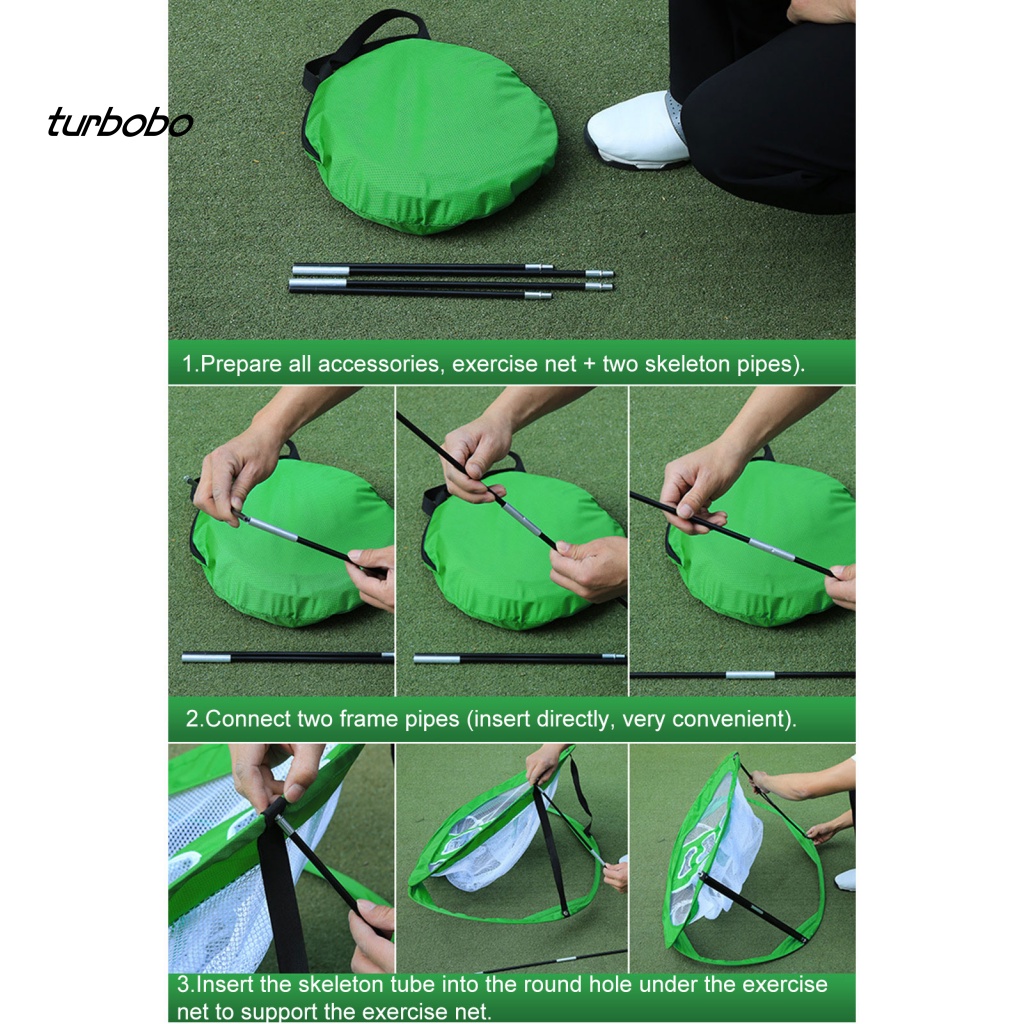 turbobo

1.Prepare all accessories, exercise net + two skeleton pipes).

2.Connect two frame pipes (insert directly, very convenient).

3.Insert the skeleton tube into the round hole under the exercise net to support the exercise net.