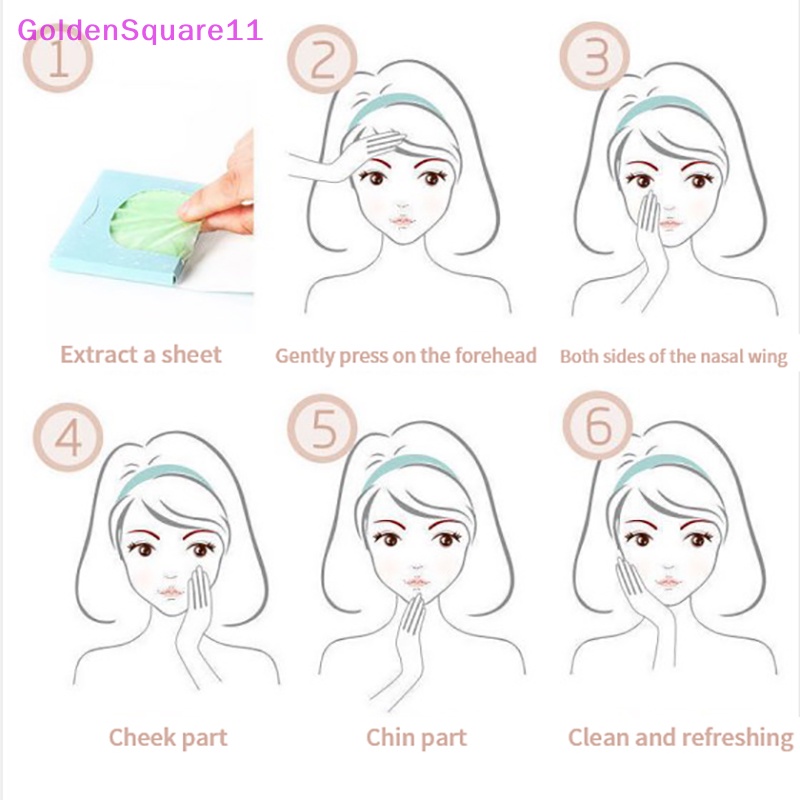 GoldenSquare11

1

Extract a sheet

2

Gently press on the forehead

3

Both sides of the nasal wing

4

Cheek part

5

Chin part

6

Clean and refreshing