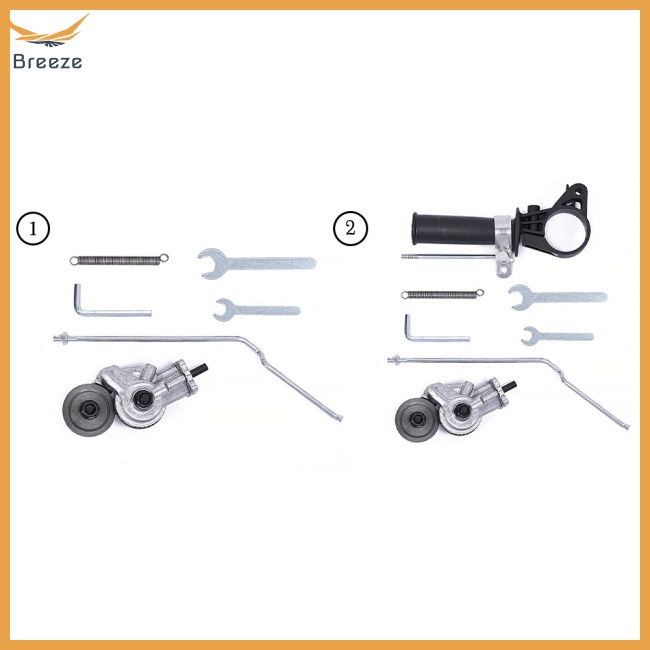 Breeze

1

2