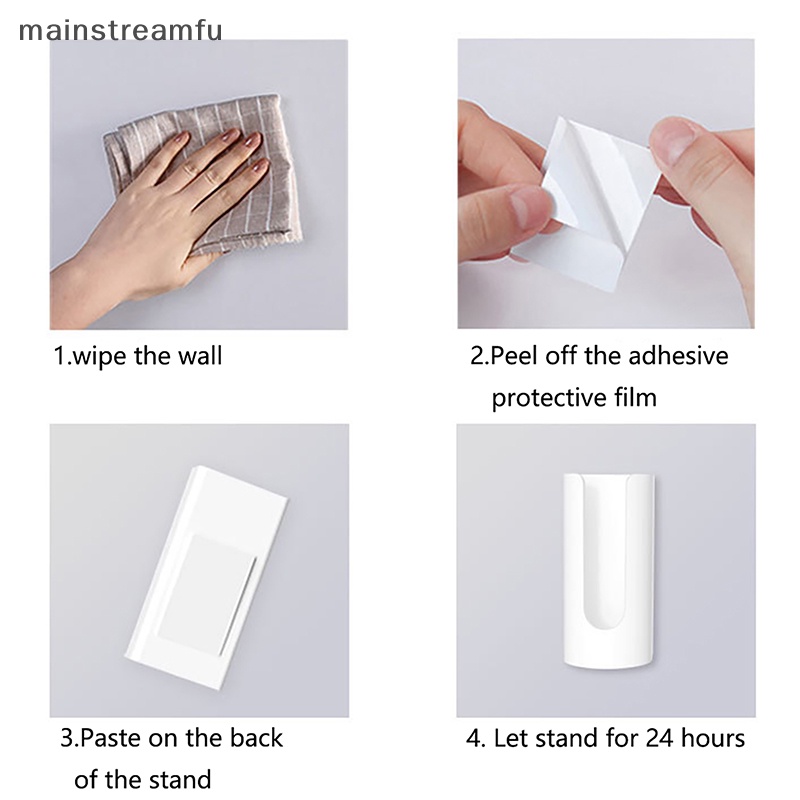 mainstreamfu

1.wipe the wall

2.Peel off the adhesive protective film

3.Paste on the back of the stand

4. Let stand for 24 hours