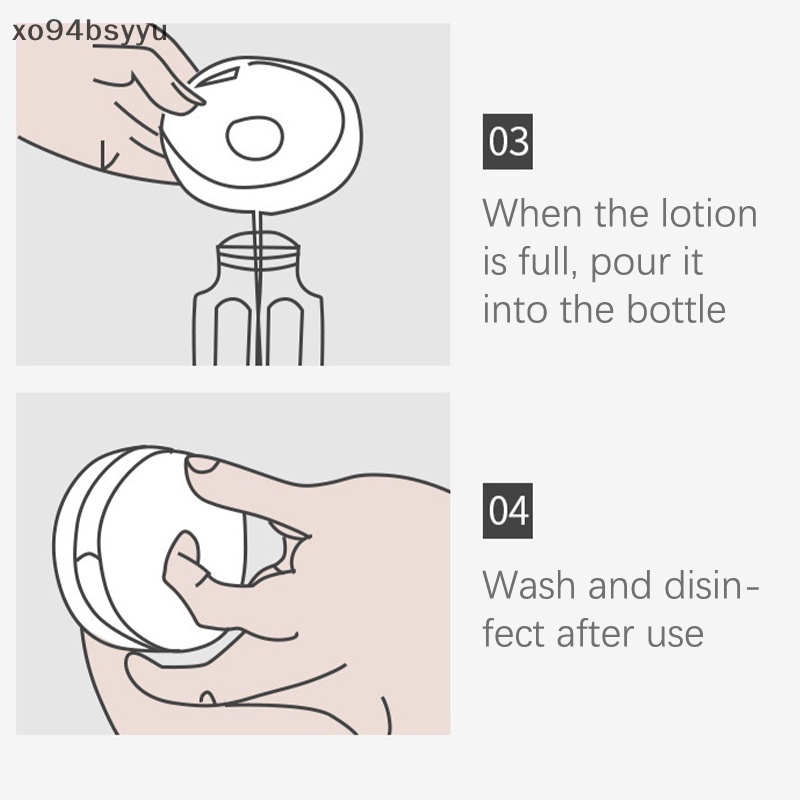 xo94bsyyu

03

When the lotion is full, pour it into the bottle

04

Wash and disinfect after use