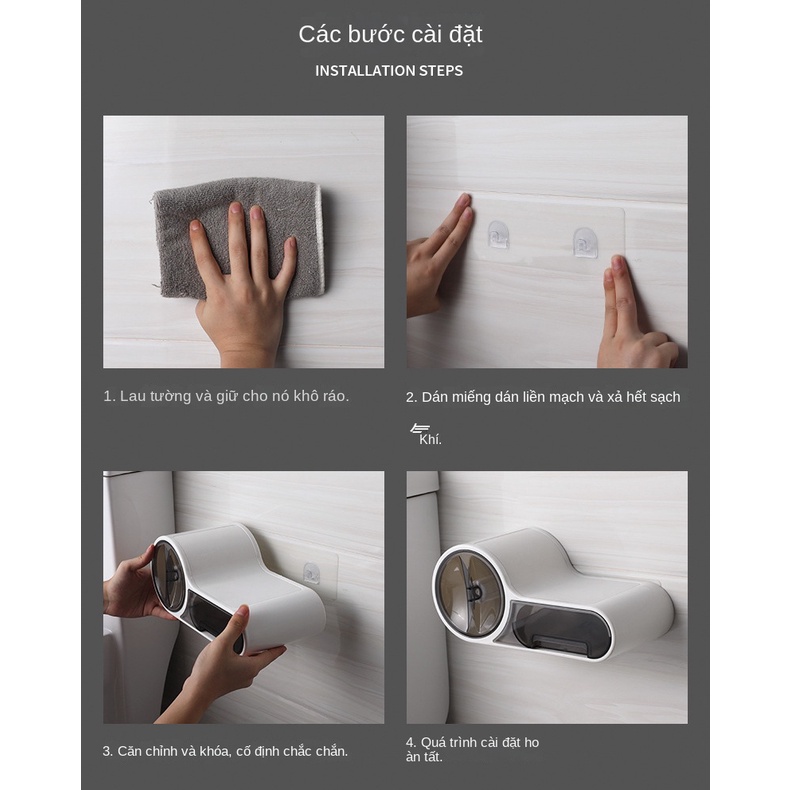 Các bước cài đặt

INSTALLATION STEPS

1. Lau tường và giữ cho nó khô ráo.

2. Dán miếng dán liền mạch và xả hết sạch

Khí.

3. Căn chỉnh và khóa, cố định chắc chắn.

4. Quá trình cài đặt ho àn tất.