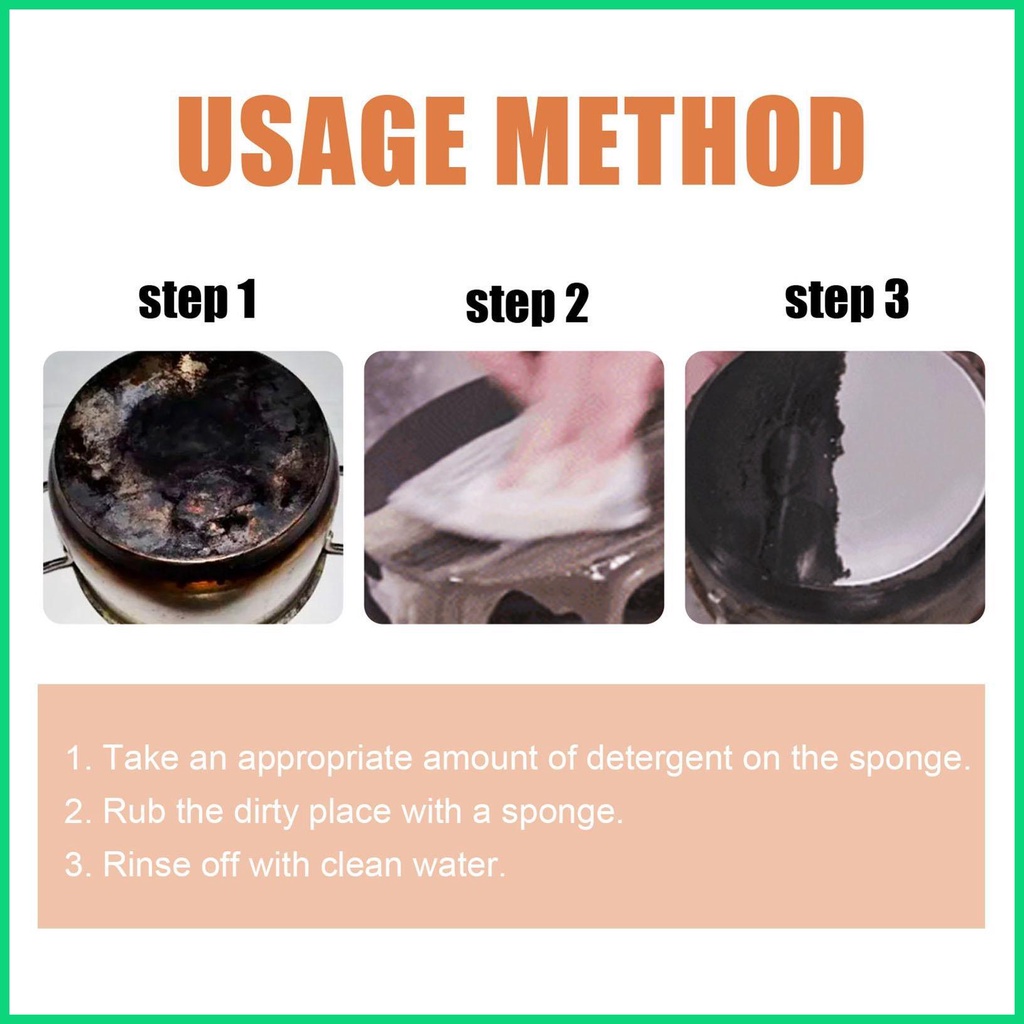 USAGE METHOD

step 1

step 2

step 3

1. Take an appropriate amount of detergent on the sponge.
2. Rub the dirty place with a sponge.
3. Rinse off with clean water.