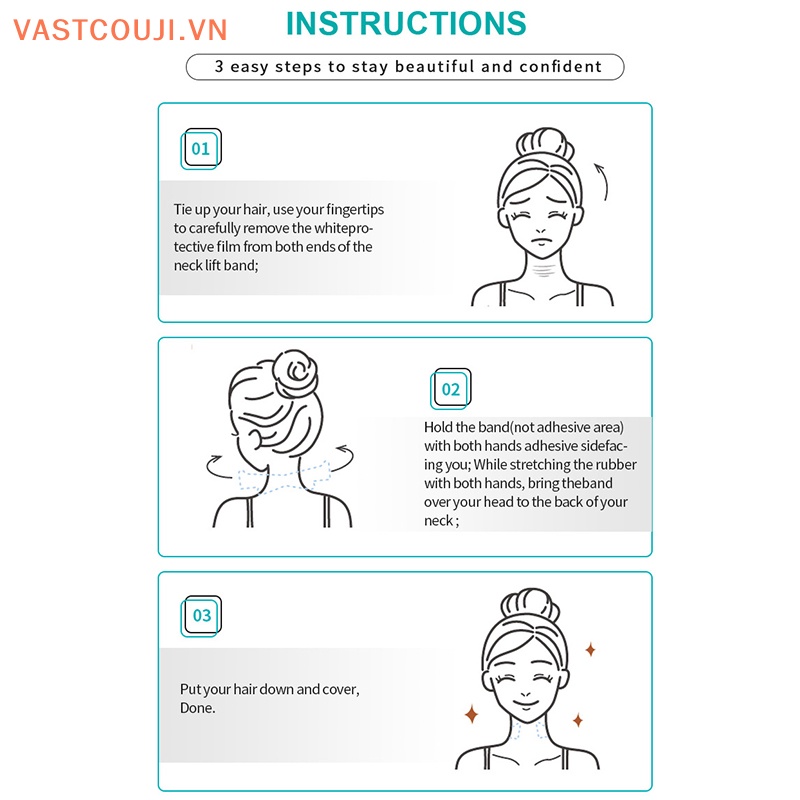 VASTCOUJI.VN

INSTRUCTIONS

3 easy steps to stay beautiful and confident

01

Tie up your hair, use your fingertips to carefully remove the whiteprotective film from both ends of the neck lift band;

02

Hold the band(not adhesive area) with both hands adhesive sidefacing you; While stretching the rubber with both hands, bring theband over your head to the back of your neck ;

03

Put your hair down and cover, Done.