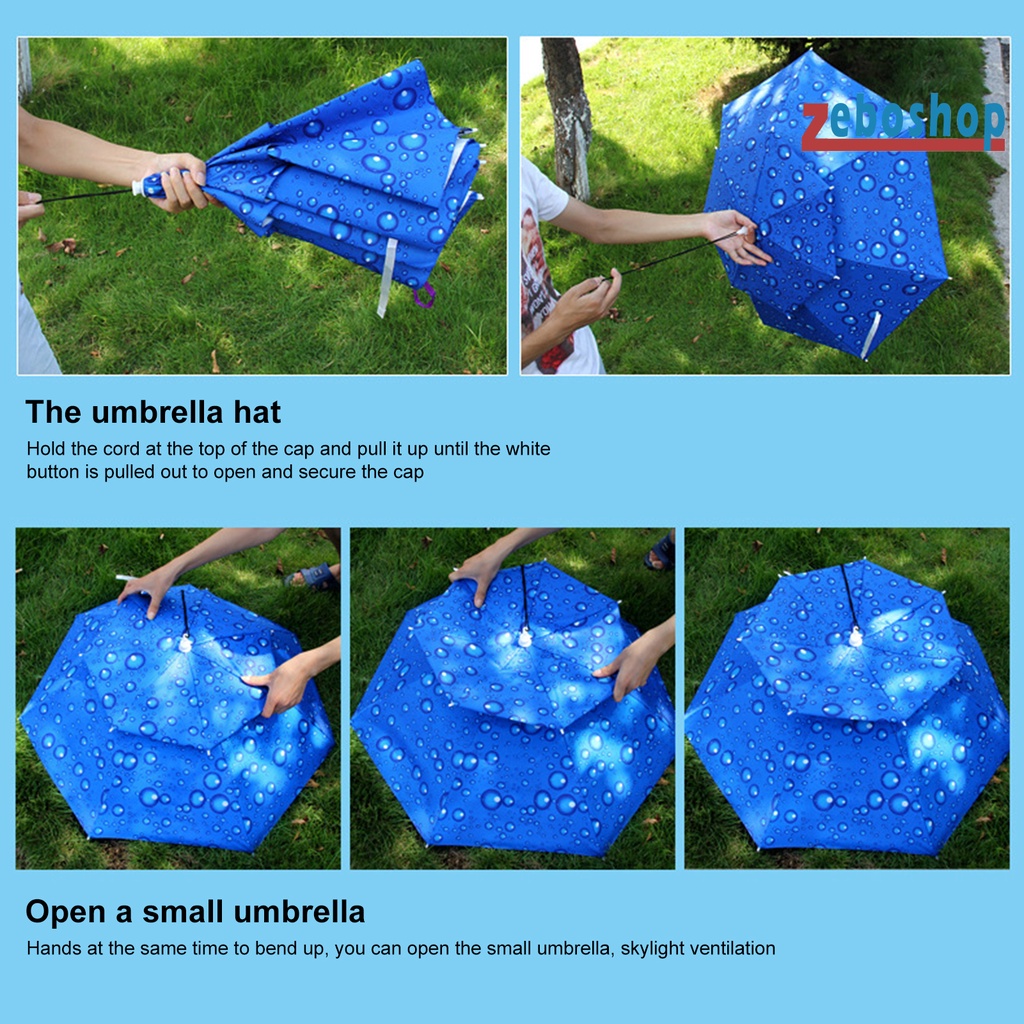 zeboshop

The umbrella hat

Hold the cord at the top of the cap and pull it up until the white button is pulled out to open and secure the cap

Open a small umbrella

Hands at the same time to bend up, you can open the small umbrella, skylight ventilation