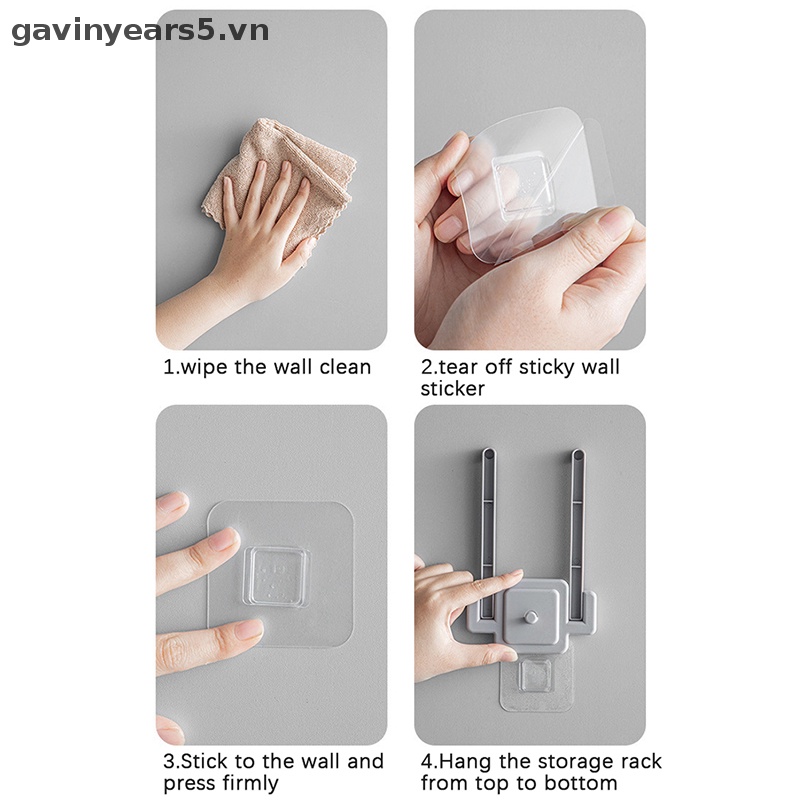 gavinyears5.vn

1.wipe the wall clean

2.tear off sticky wall sticker

3.Stick to the wall and press firmly

4.Hang the storage rack from top to bottom