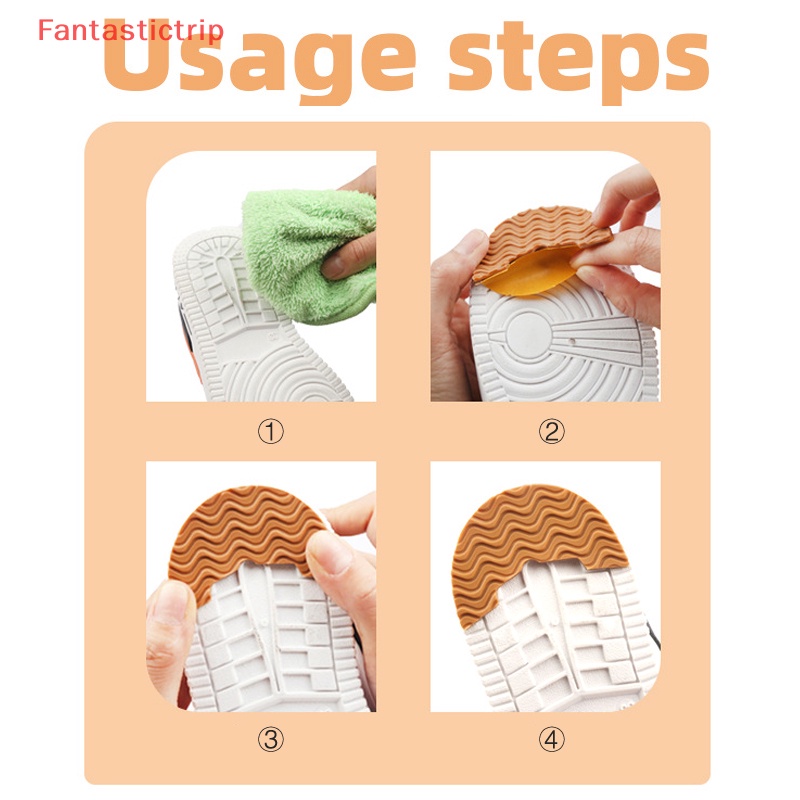 Fantastictrip
Usage steps

①

②

③

④