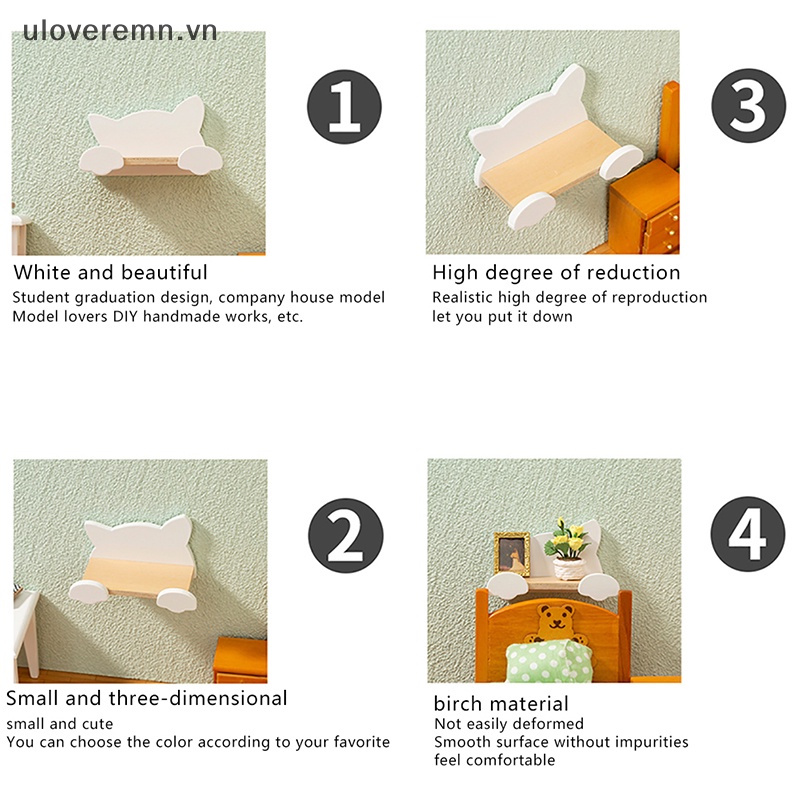 uloveremn.vn

1

White and beautiful
Student graduation design, company house model
Model lovers DIY handmade works, etc.

3

High degree of reduction
Realistic high degree of reproduction
let you put it down

2

Small and three-dimensional
small and cute
You can choose the color according to your favorite

4

birch material
Not easily deformed
Smooth surface without impurities
feel comfortable