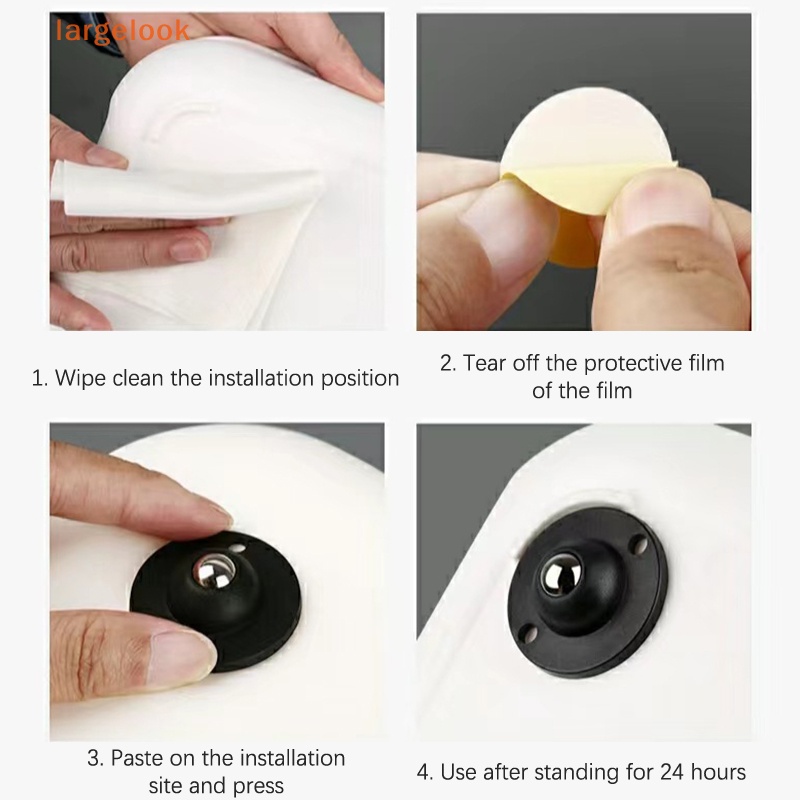 largelook

1. Wipe clean the installation position

2. Tear off the protective film of the film

3. Paste on the installation site and press

4. Use after standing for 24 hours