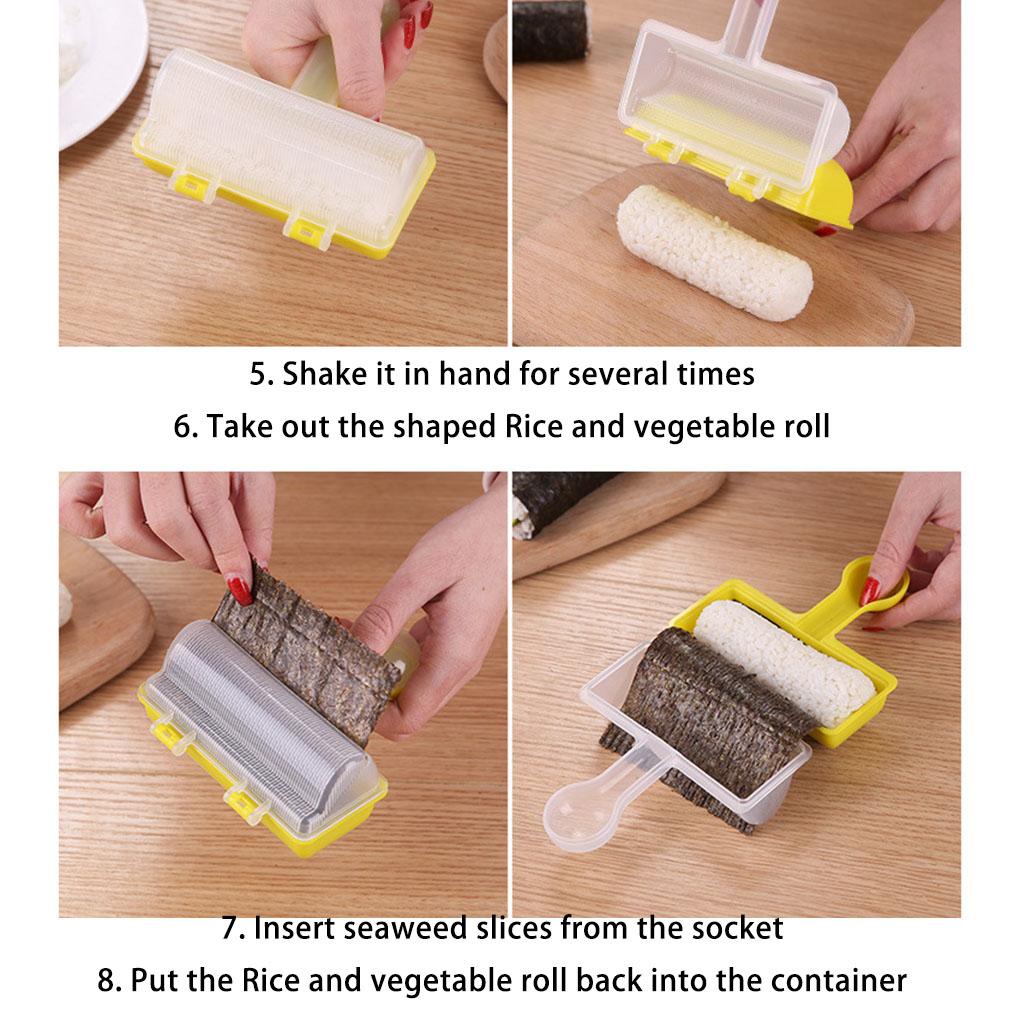 5. Shake it in hand for several times
6. Take out the shaped Rice and vegetable roll

7. Insert seaweed slices from the socket
8. Put the Rice and vegetable roll back into the container