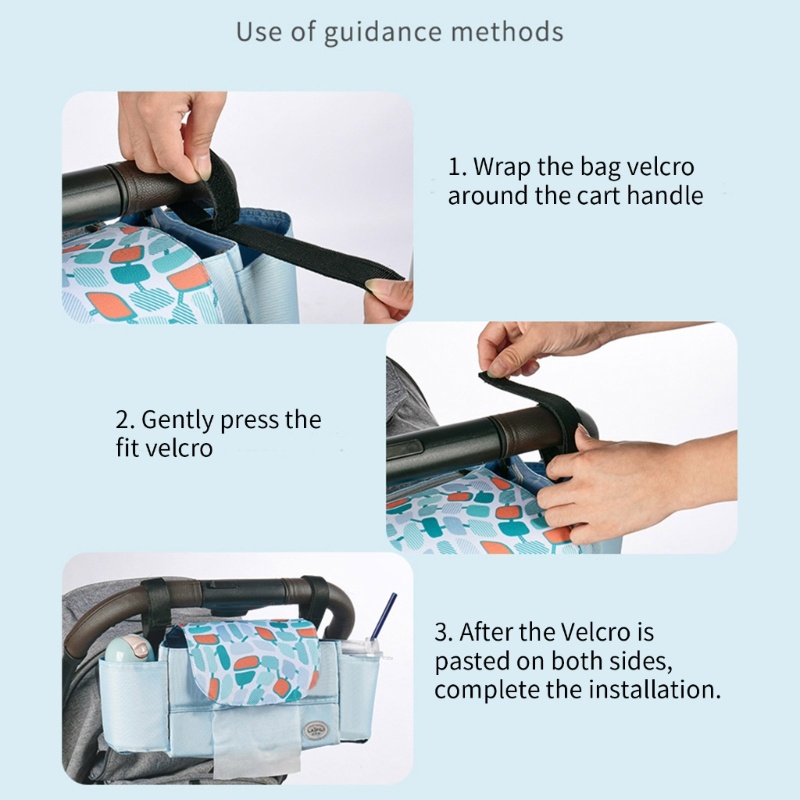 Use of guidance methods

1. Wrap the bag velcro around the cart handle

2. Gently press the fit velcro

3. After the Velcro is pasted on both sides, complete the installation.