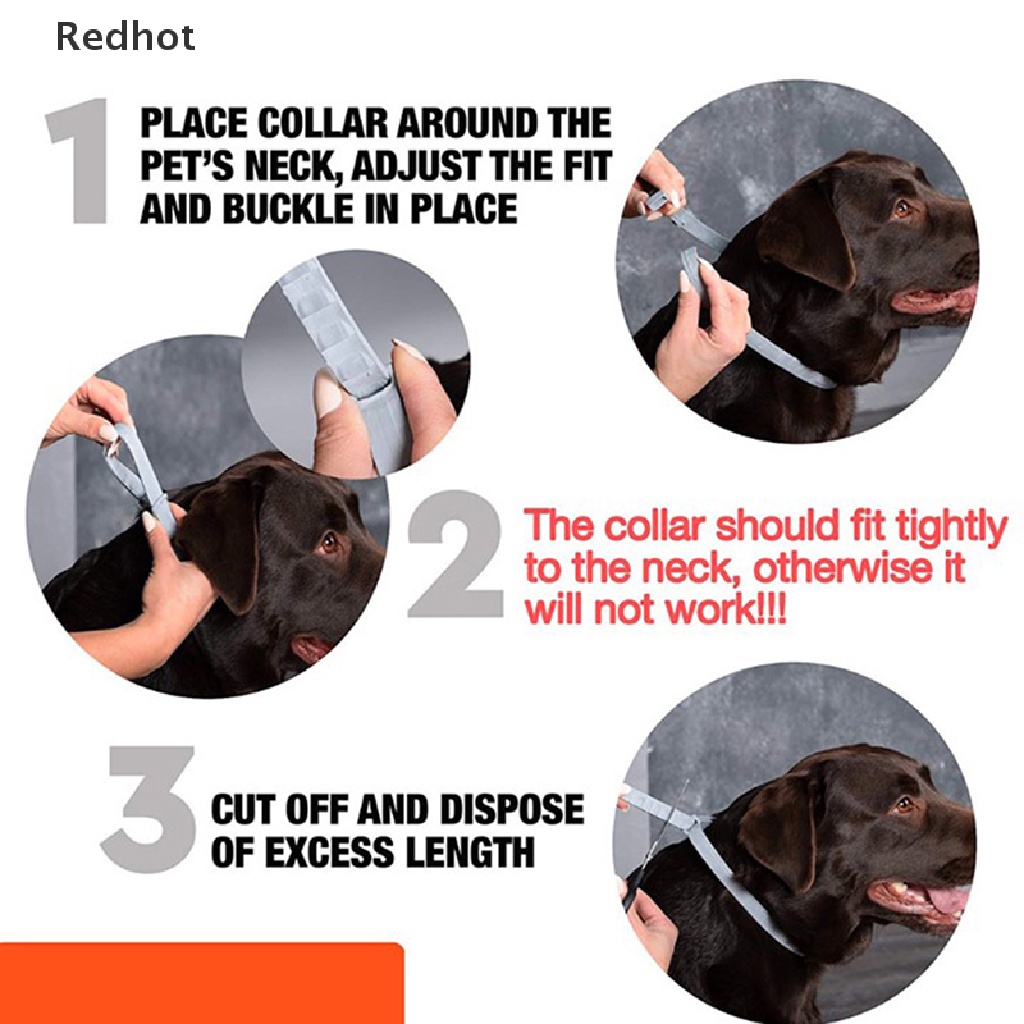 Redhot

1 PLACE COLLAR AROUND THE PET'S NECK, ADJUST THE FIT AND BUCKLE IN PLACE

2 The collar should fit tightly to the neck, otherwise it will not work!!!

3 CUT OFF AND DISPOSE OF EXCESS LENGTH