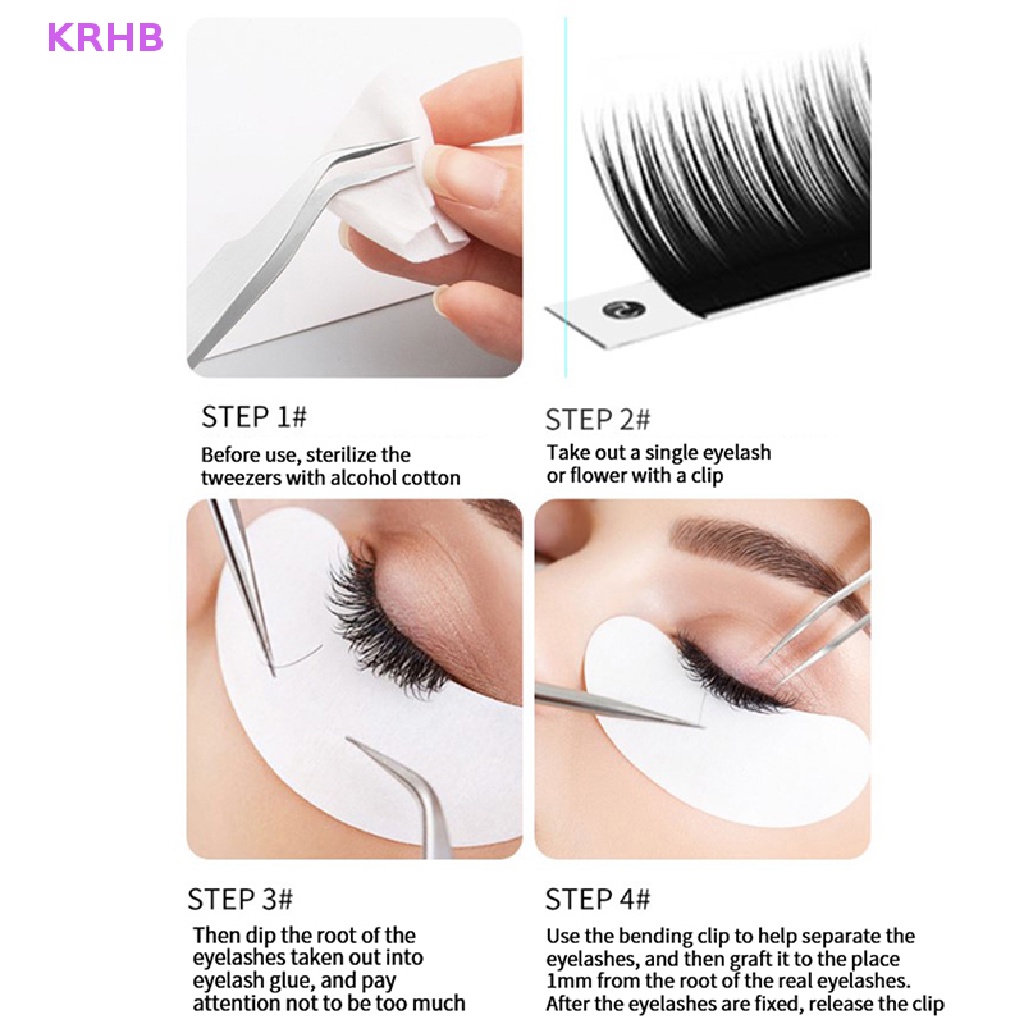 KRHB

STEP 1#
Before use, sterilize the tweezers with alcohol cotton

STEP 2#
Take out a single eyelash or flower with a clip

STEP 3#
Then dip the root of the eyelashes taken out into eyelash glue, and pay attention not to be too much

STEP 4#
Use the bending clip to help separate the eyelashes, and then graft it to the place 1mm from the root of the real eyelashes. After the eyelashes are fixed, release the clip