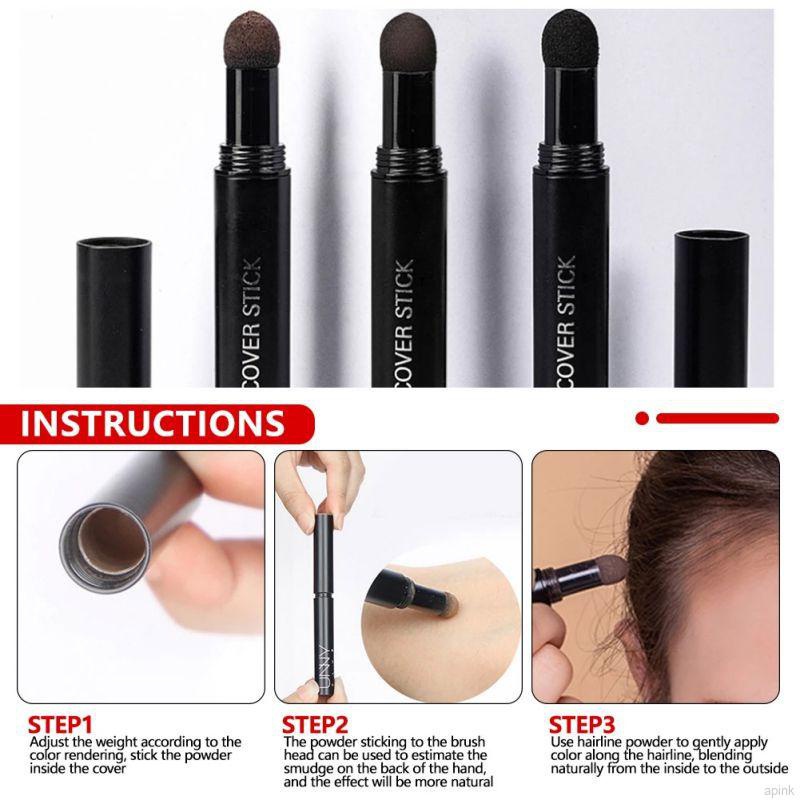 COVER STICK

COVER STICK

COVER STICK

INSTRUCTIONS

UNNY

STEP1
Adjust the weight according to the color rendering, stick the powder inside the cover

STEP2
The powder sticking to the brush head can be used to estimate the smudge on the back of the hand, and the effect will be more natural

STEP3
Use hairline powder to gently apply color along the hairline, blending naturally from the inside to the outside

apink