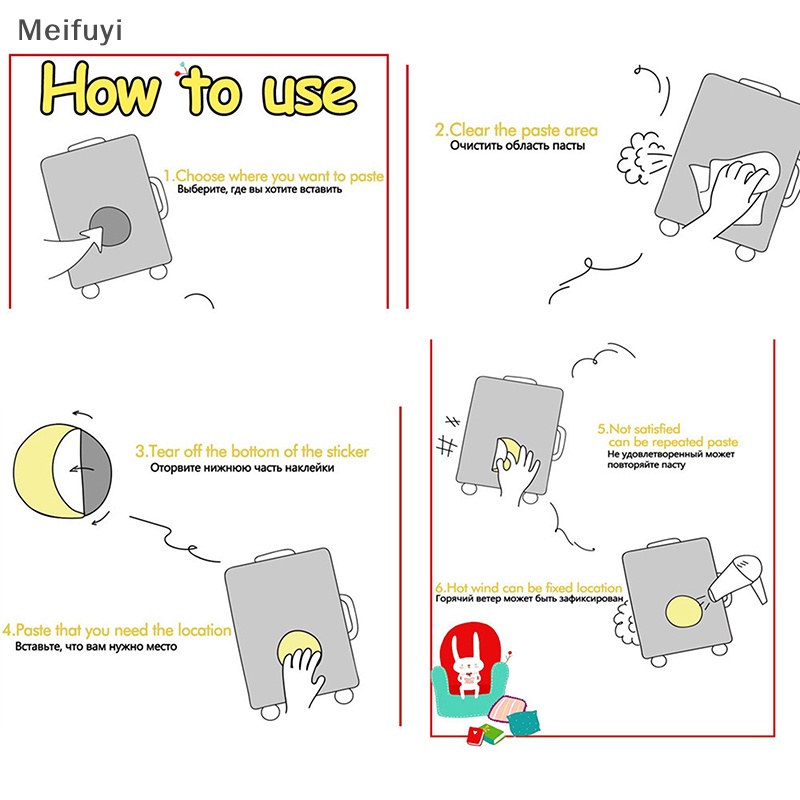 Meifuyi

How to use

1.Choose where you want to paste
Выберите, где вы хотите вставить

2.Clear the paste area
Очистить область пасты

3.Tear off the bottom of the sticker
Оторвите нижнюю часть наклейки

4.Paste that you need the location
Вставьте, что вам нужно место

5.Not satisfied
can be repeated paste
Не удовлетворенный может
повторяйте пасту

6.Hot wind can be fixed location
Горячий ветер может быть зафиксирован