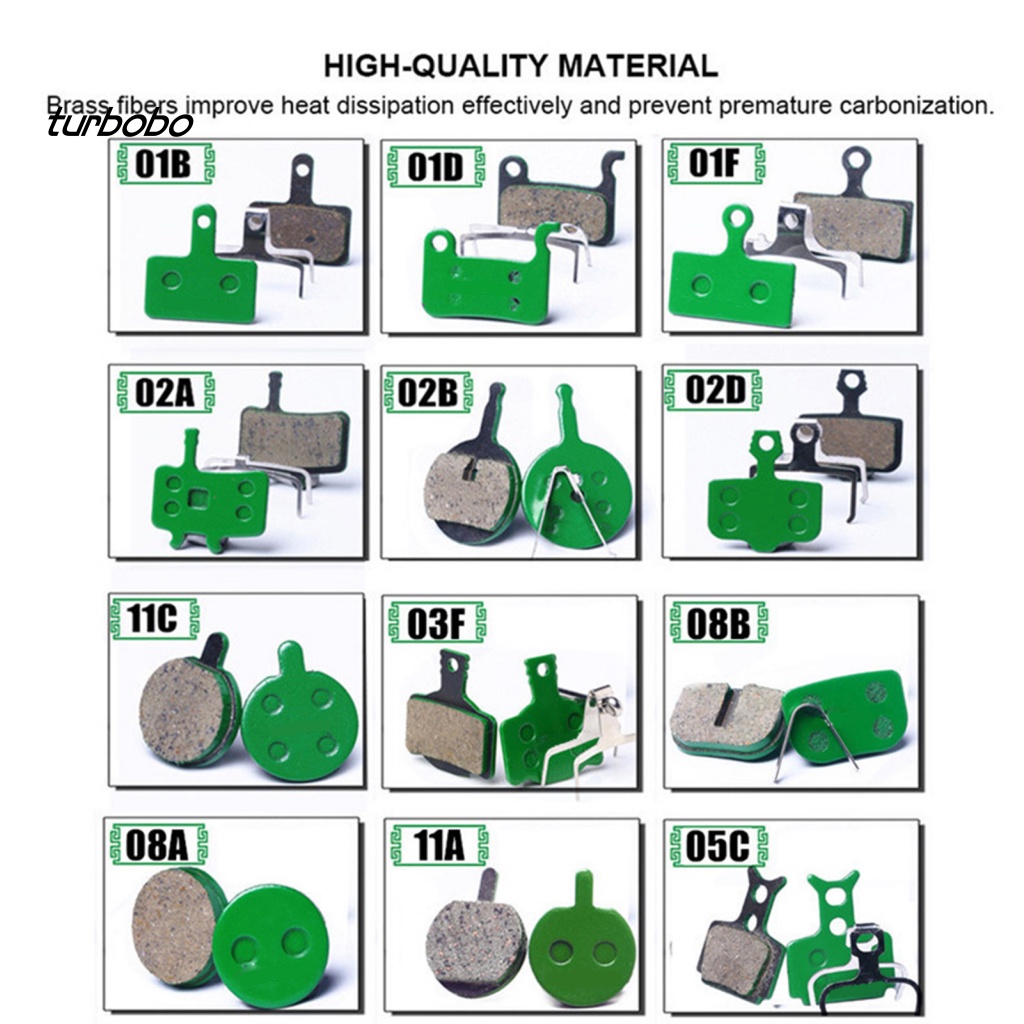 HIGH-QUALITY MATERIAL

Brass fibers improve heat dissipation effectively and prevent premature carbonization.

turbobo

01B

01D

01F

02A

02B

02D

11C

03F

08B

08A

11A

05C