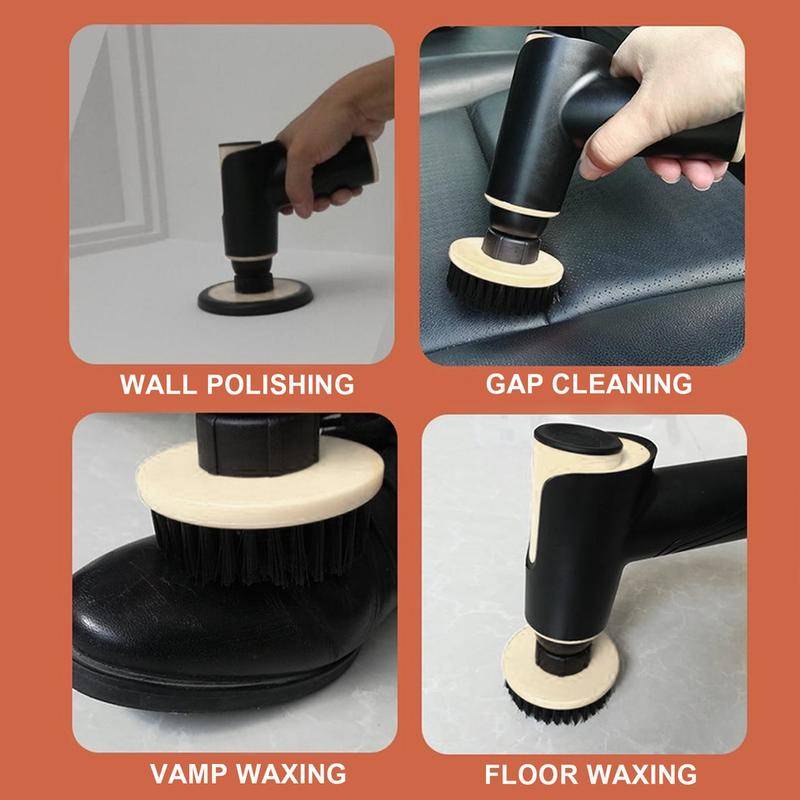 WALL POLISHING

GAP CLEANING

VAMP WAXING

FLOOR WAXING