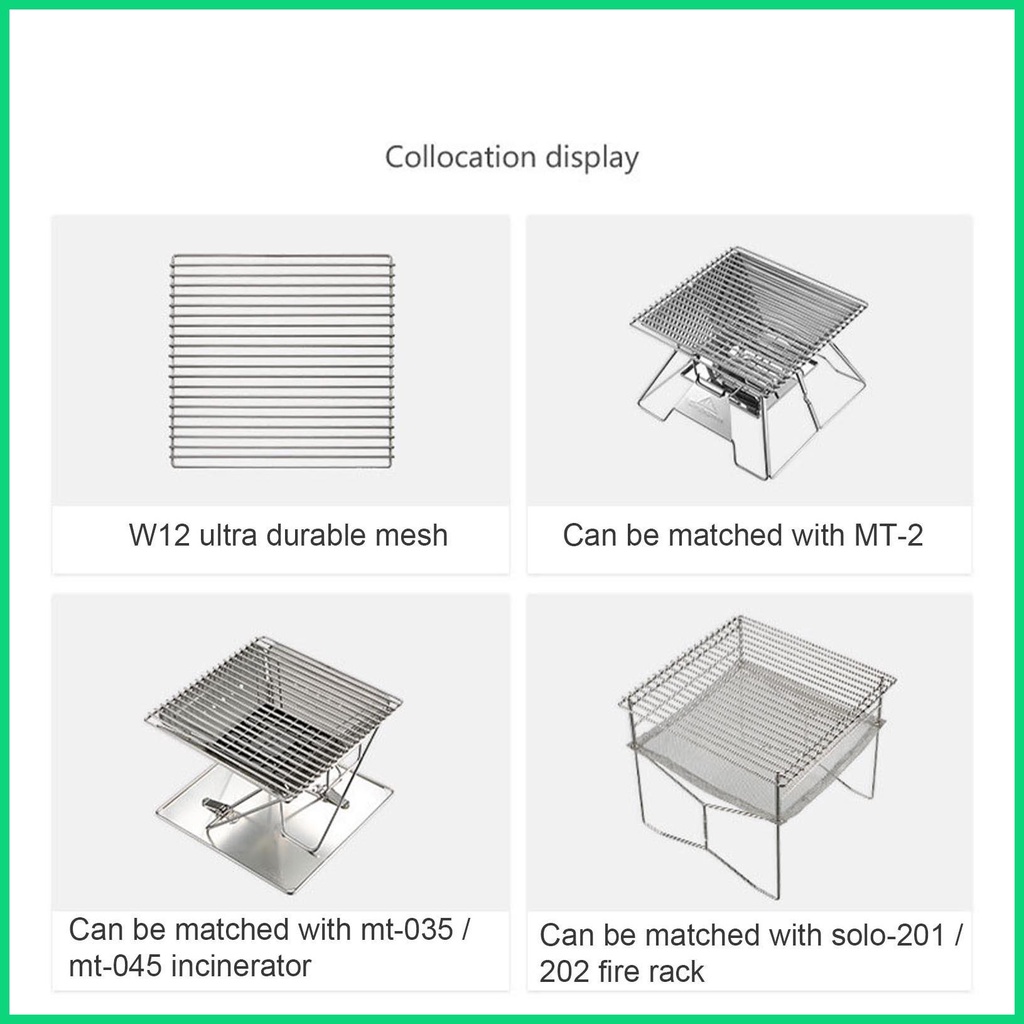 Collocation display

W12 ultra durable mesh

Can be matched with MT-2

Can be matched with mt-035 / mt-045 incinerator

Can be matched with solo-201 / 202 fire rack