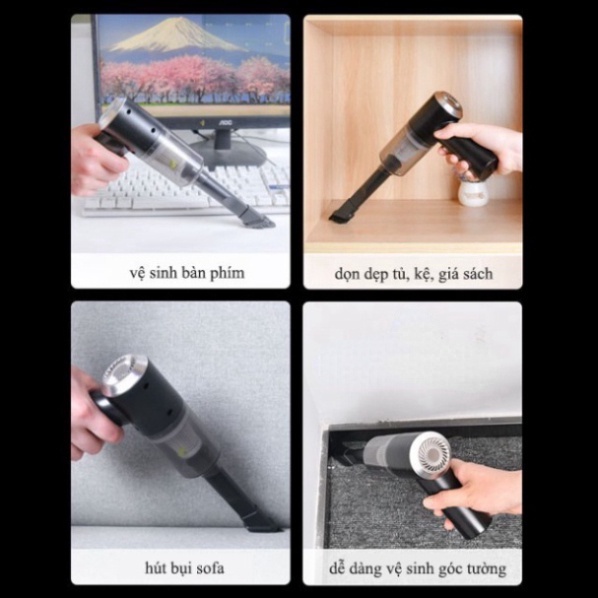 AOC

vệ sinh bàn phím

dọn dẹp tủ, kệ, giá sách

hút bụi sofa

dễ dàng vệ sinh góc tường