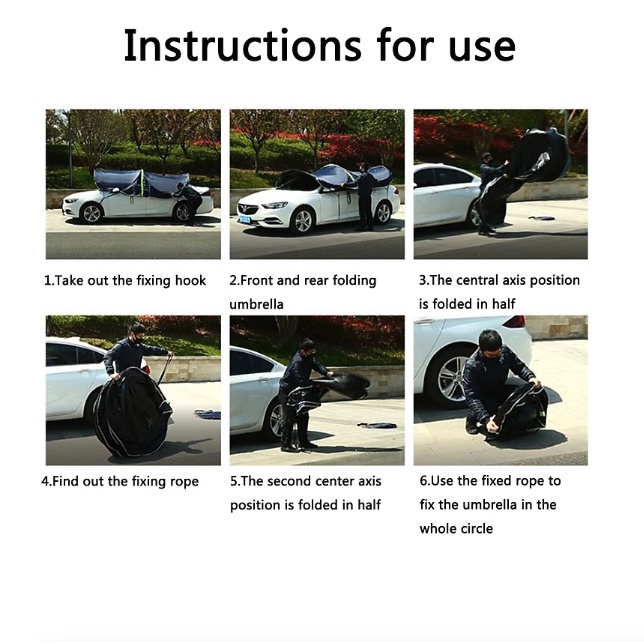 Instructions for use

1.Take out the fixing hook

2.Front and rear folding umbrella

3.The central axis position is folded in half

4.Find out the fixing rope

5.The second center axis position is folded in half

6.Use the fixed rope to fix the umbrella in the whole circle