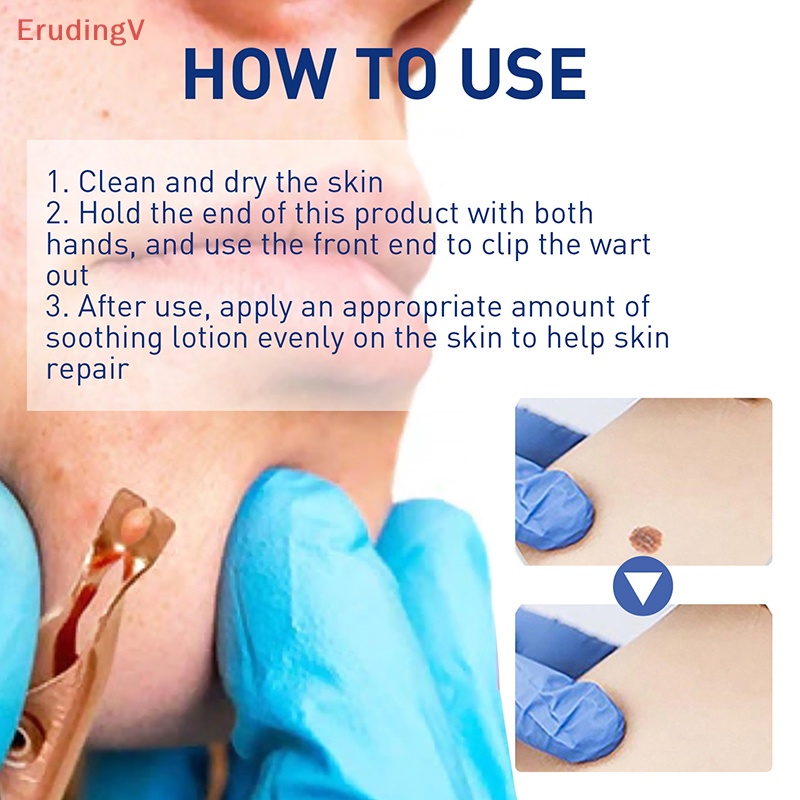 ErudingV

HOW TO USE

1. Clean and dry the skin
2. Hold the end of this product with both hands, and use the front end to clip the wart out
3. After use, apply an appropriate amount of soothing lotion evenly on the skin to help skin repair