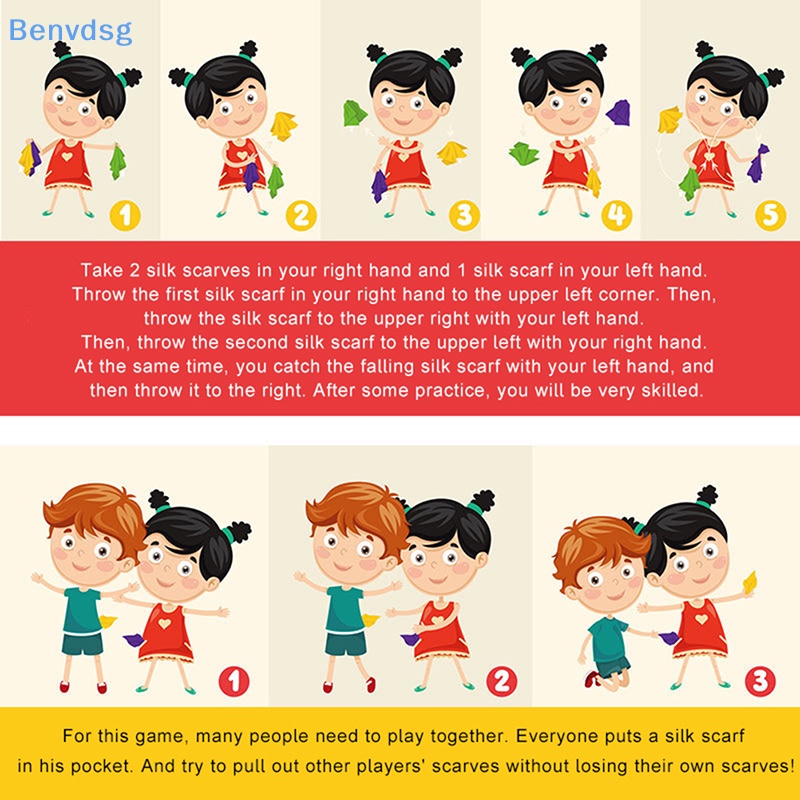 Benvdsg

1

2

3

4

5

Take 2 silk scarves in your right hand and 1 silk scarf in your left hand. Throw the first silk scarf in your right hand to the upper left corner. Then, throw the silk scarf to the upper right with your left hand. Then, throw the second silk scarf to the upper left with your right hand. At the same time, you catch the falling silk scarf with your left hand, and then throw it to the right. After some practice, you will be very skilled.

1

2

3

For this game, many people need to play together. Everyone puts a silk scarf in his pocket. And try to pull out other players' scarves without losing their own scarves!