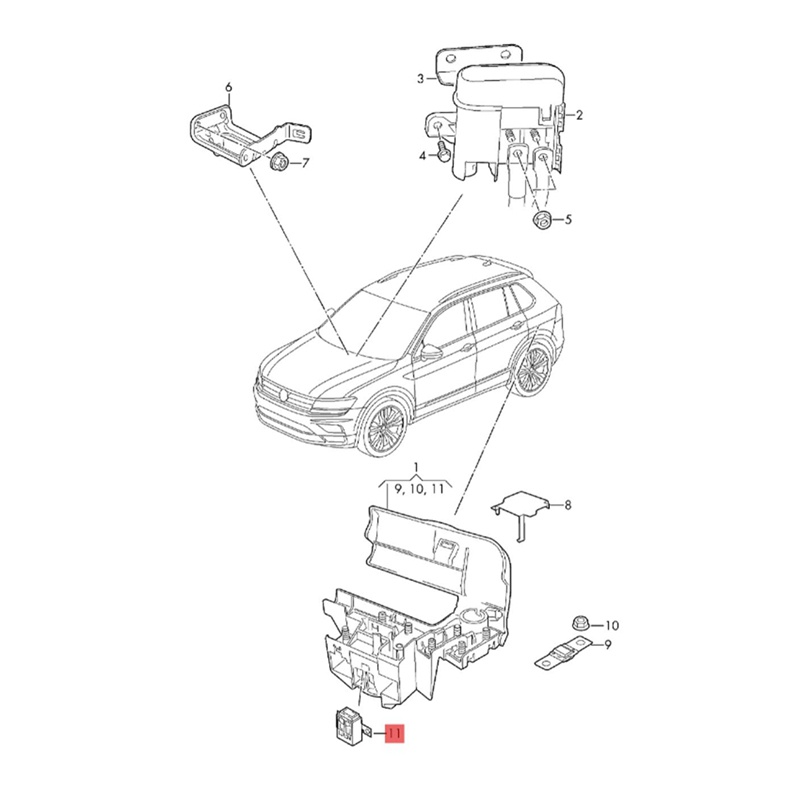 6
7
3
2
4
5
1
9, 10, 11
8
10
9
11