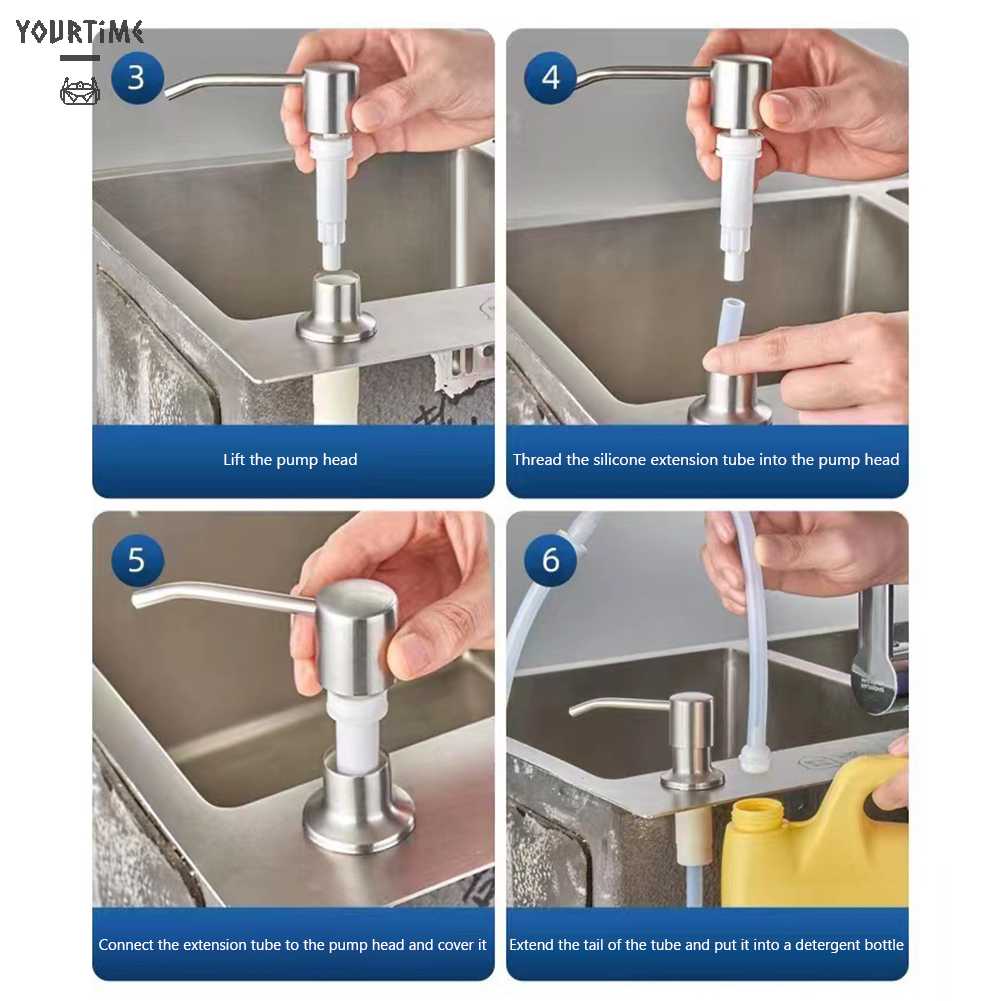 YOURTIME

3

Lift the pump head

4

Thread the silicone extension tube into the pump head

5

Connect the extension tube to the pump head and cover it

6

Extend the tail of the tube and put it into a detergent bottle