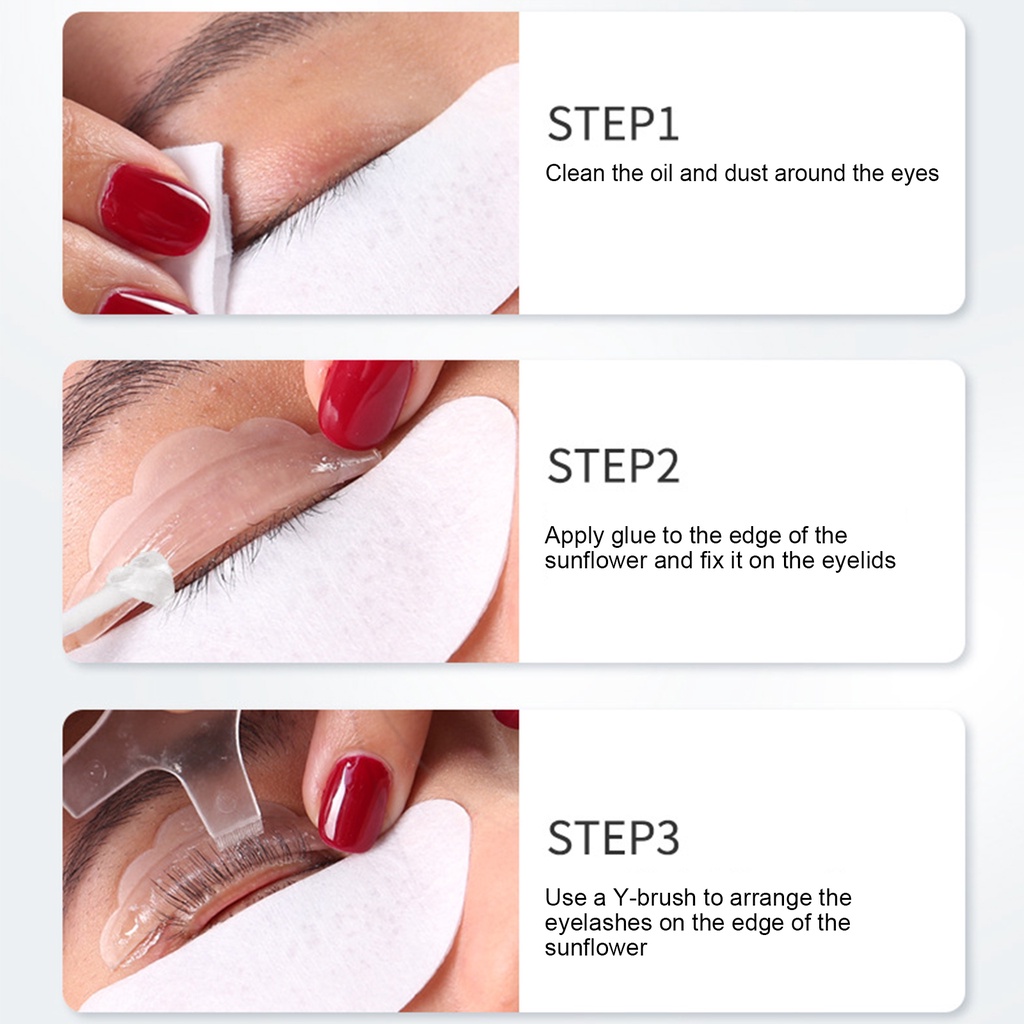 STEP1

Clean the oil and dust around the eyes

STEP2

Apply glue to the edge of the sunflower and fix it on the eyelids

STEP3

Use a Y-brush to arrange the eyelashes on the edge of the sunflower