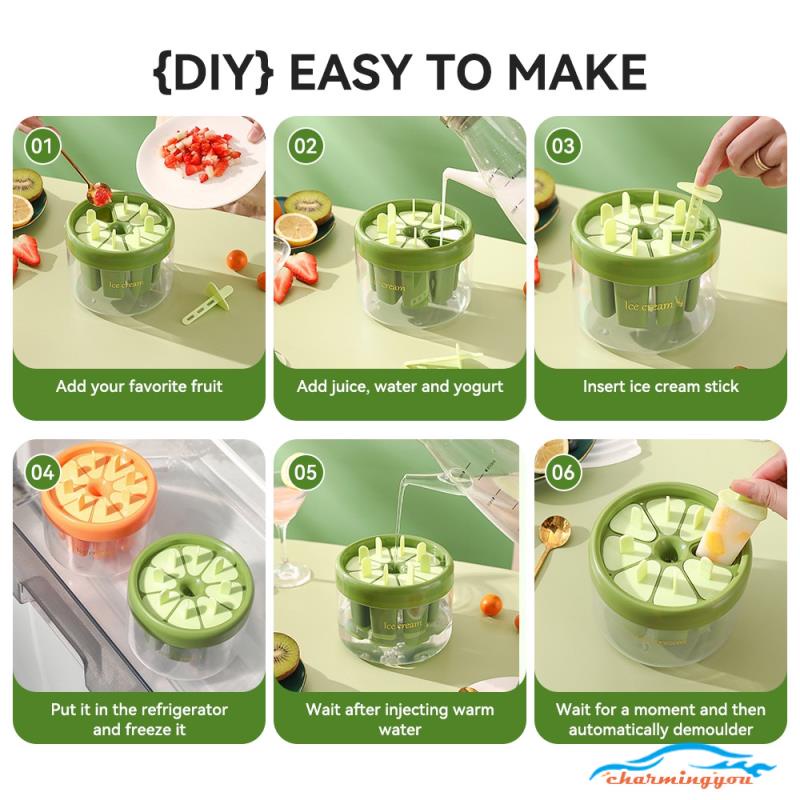 {DIY} EASY TO MAKE

01
Ice cream
Add your favorite fruit

02
Ice cream
Add juice, water and yogurt

03
Ice cream
Insert ice cream stick

04
Put it in the refrigerator and freeze it

05
Ice cream
Wait after injecting warm water

06
Wait for a moment and then automatically demoulder

charmingyou