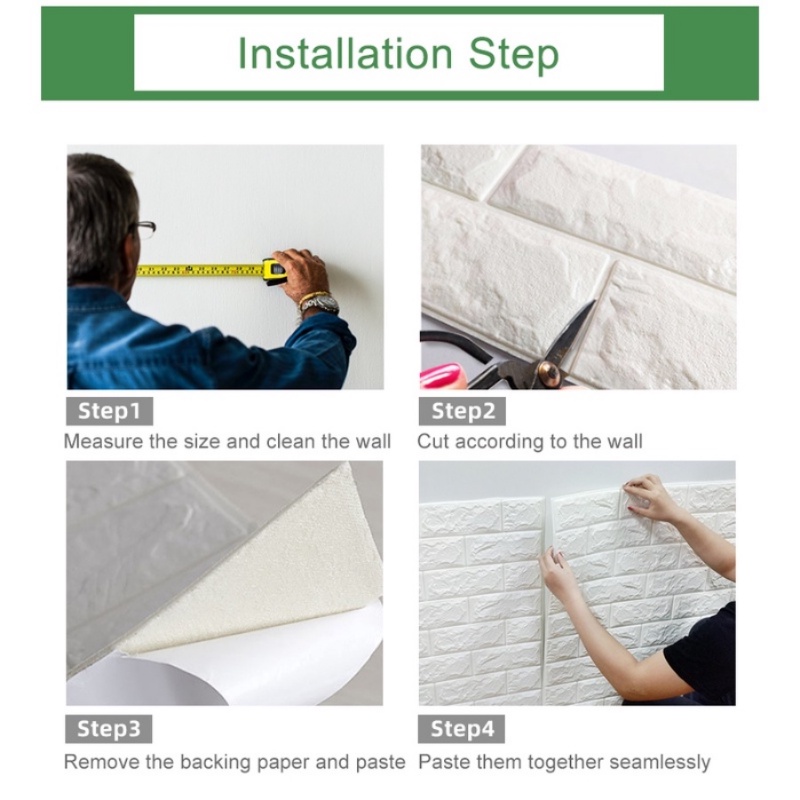 Installation Step

Step1
Measure the size and clean the wall

Step2
Cut according to the wall

Step3
Remove the backing paper and paste

Step4
Paste them together seamlessly