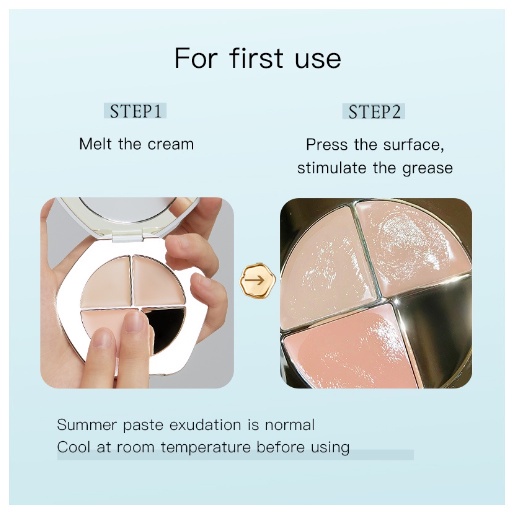 For first use

STEP1

Melt the cream

STEP2

Press the surface, stimulate the grease

Summer paste exudation is normal
Cool at room temperature before using