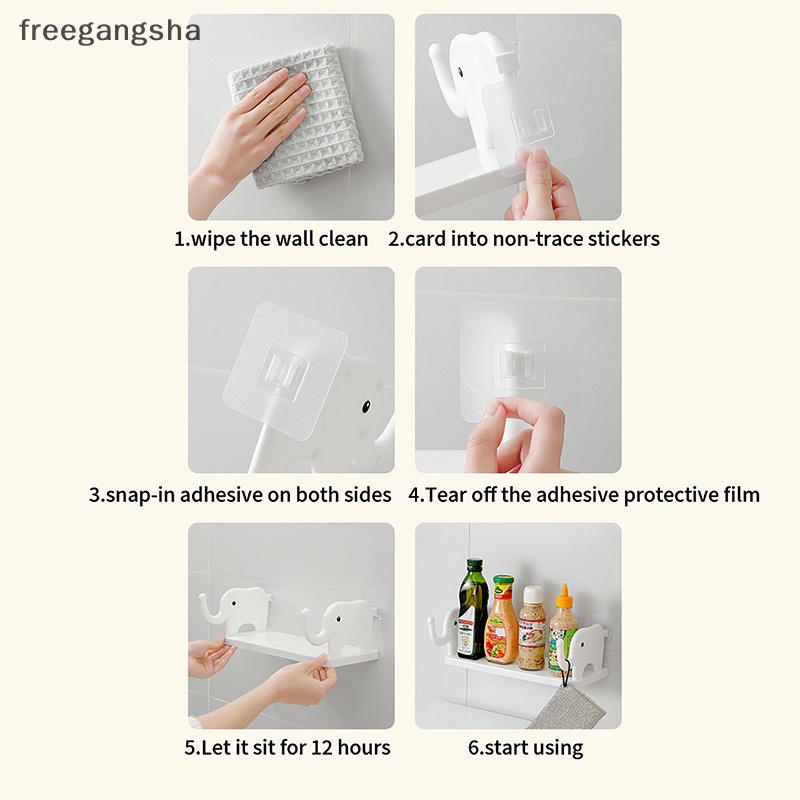 freegangsha

1.wipe the wall clean

2.card into non-trace stickers

3.snap-in adhesive on both sides

4.Tear off the adhesive protective film

5.Let it sit for 12 hours

6.start using