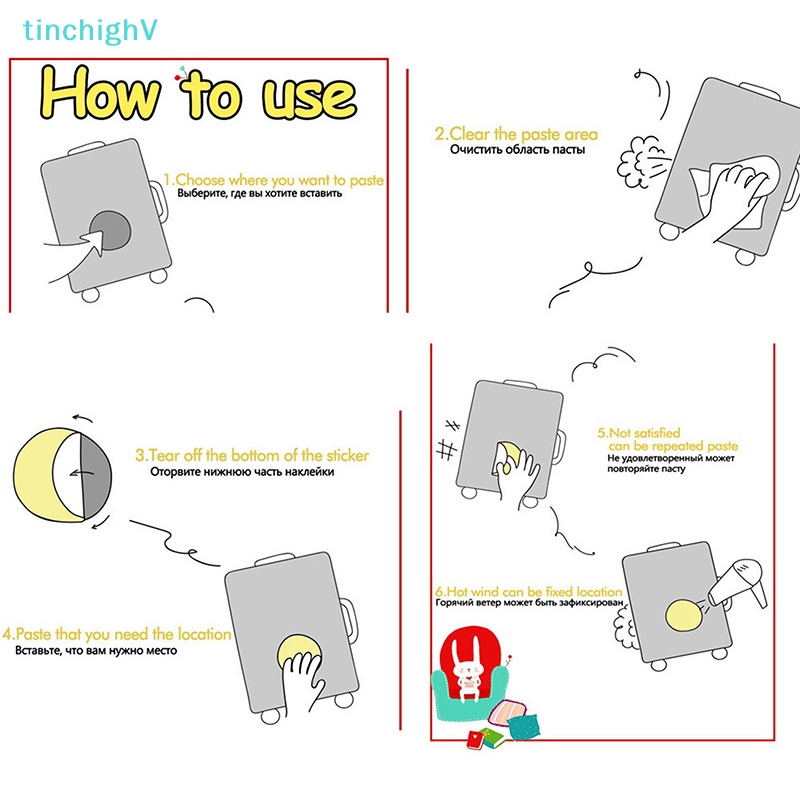 tinchighV

How to use

1.Choose where you want to paste
Выберите, где вы хотите вставить

2.Clear the paste area
Очистить область пасты

3.Tear off the bottom of the sticker
Оторвите нижнюю часть наклейки

4.Paste that you need the location
Вставьте, что вам нужно место

5.Not satisfied can be repeated paste
Не удовлетворенный может повторяйте пасту

6.Hot wind can be fixed location
Горячий ветер может быть зафиксирован