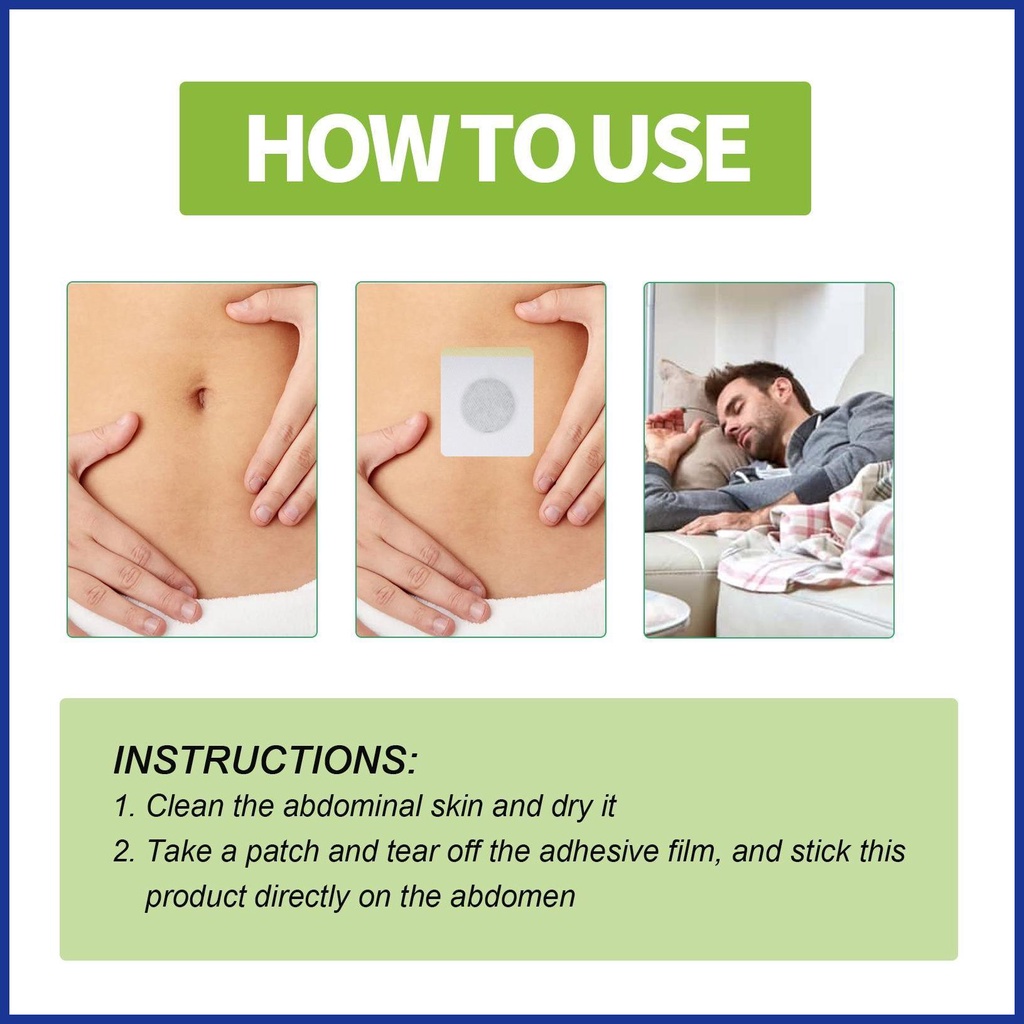 HOW TO USE

INSTRUCTIONS:
1. Clean the abdominal skin and dry it
2. Take a patch and tear off the adhesive film, and stick this product directly on the abdomen