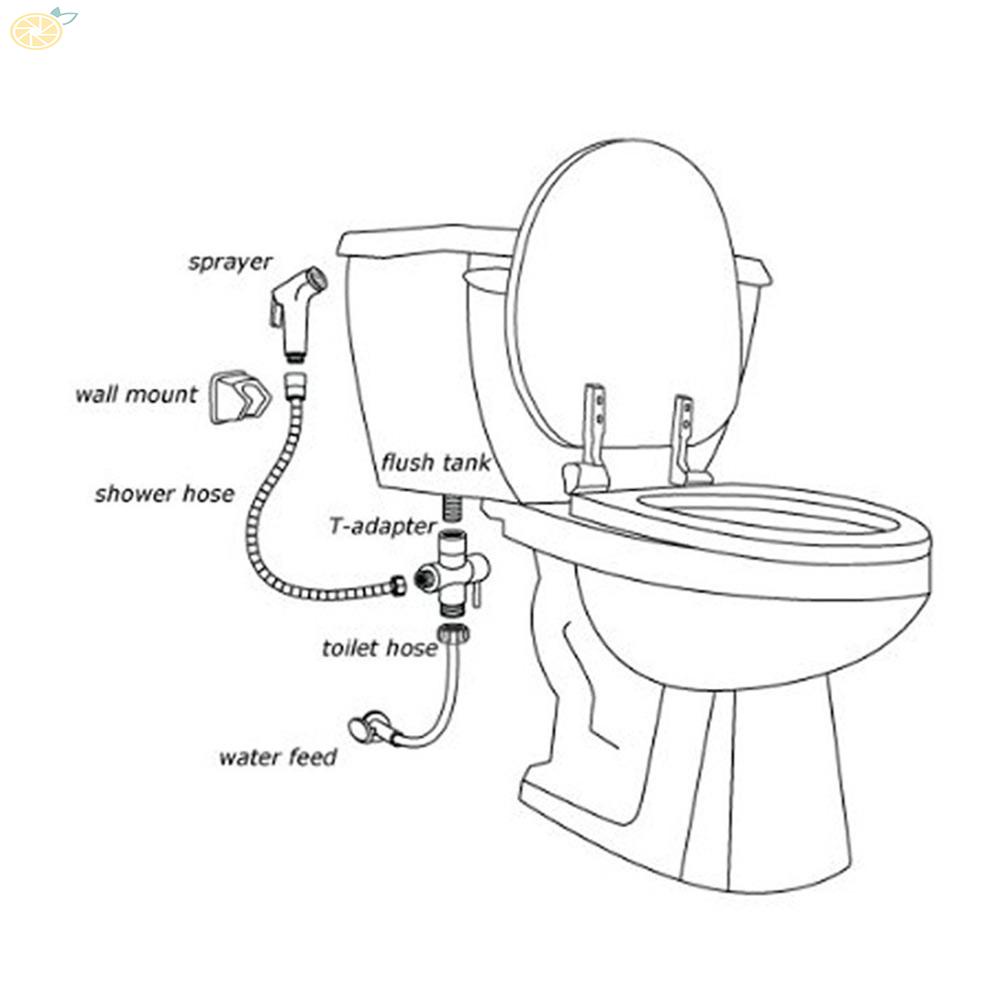 sprayer
wall mount
shower hose
flush tank
T-adapter
toilet hose
water feed