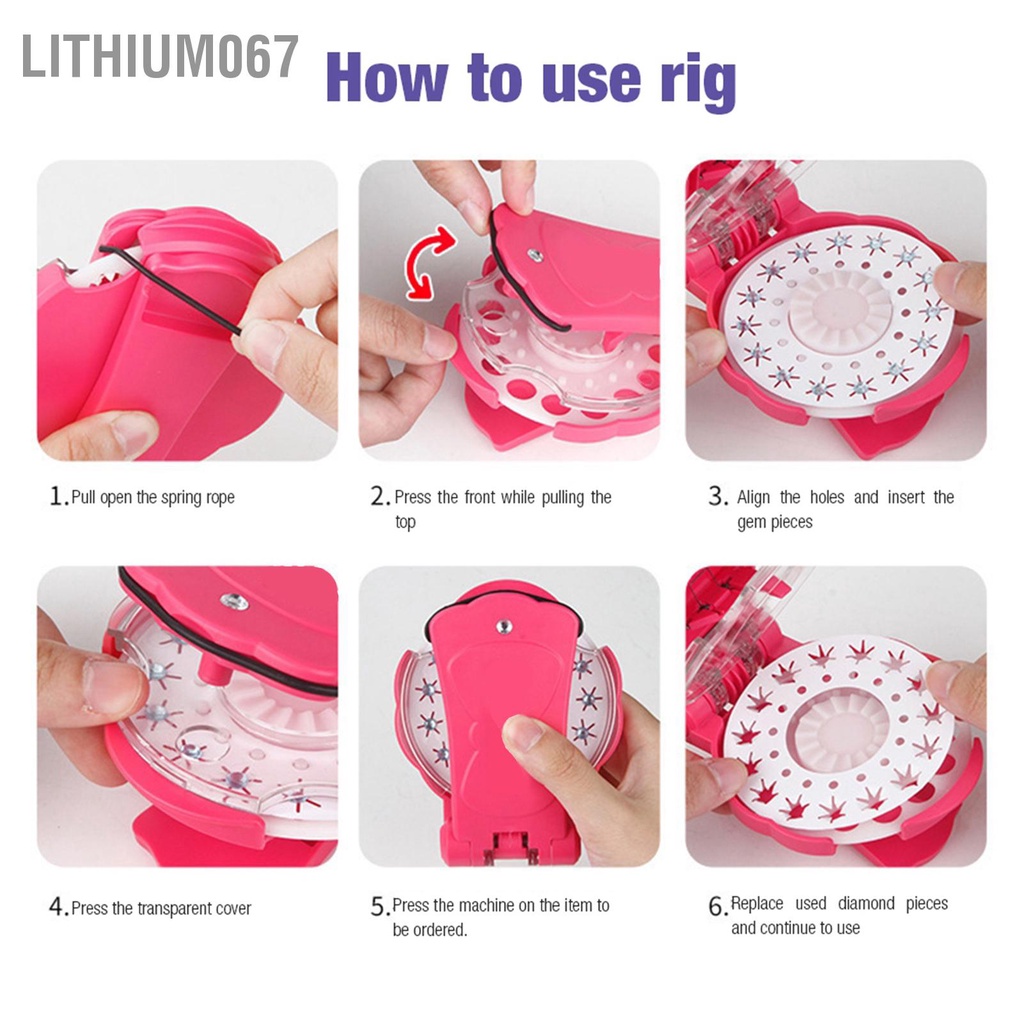 LITHIUM067 How to use rig

1. Pull open the spring rope

2. Press the front while pulling the top

3. Align the holes and insert the gem pieces

4. Press the transparent cover

5. Press the machine on the item to be ordered.

6. Replace used diamond pieces and continue to use