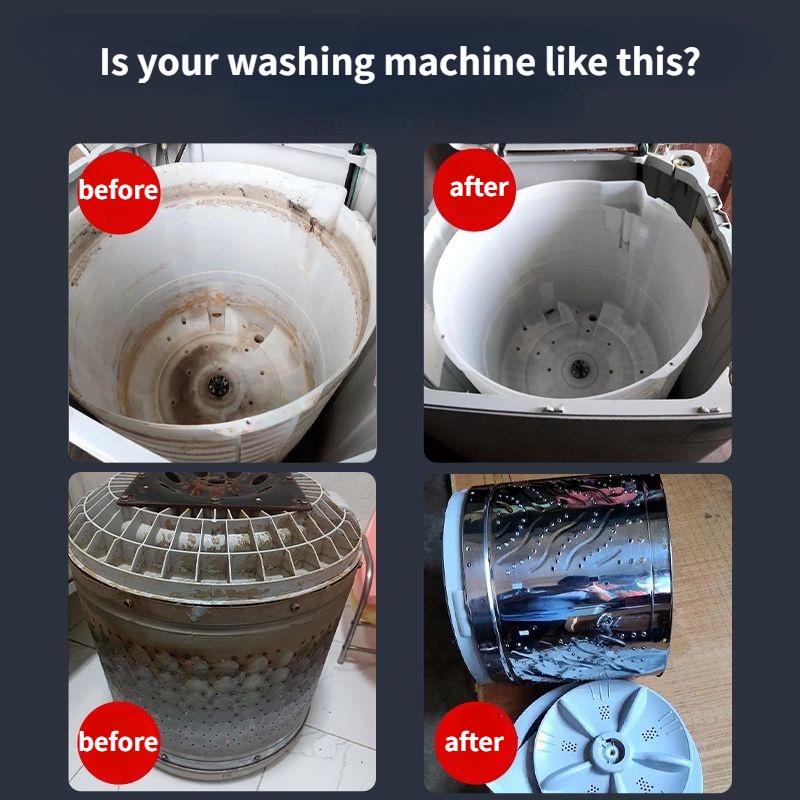 Is your washing machine like this?

before

after

before

after